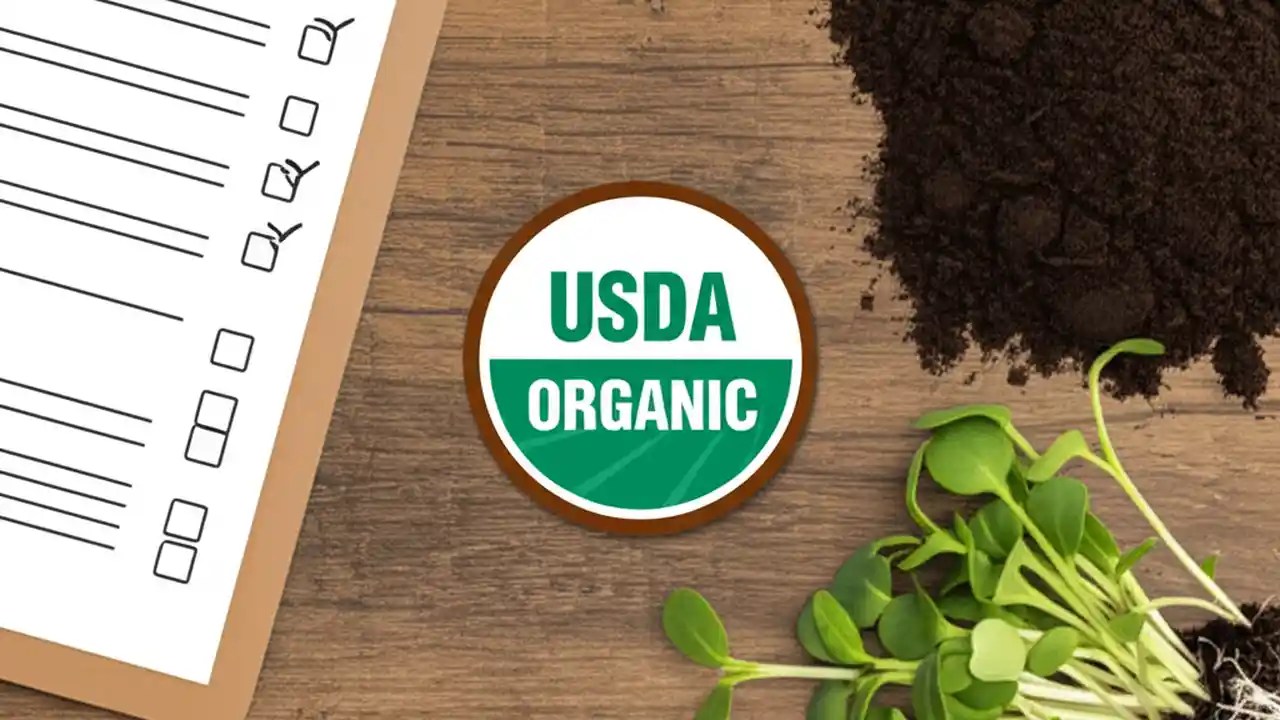 USDA
ORGANIC