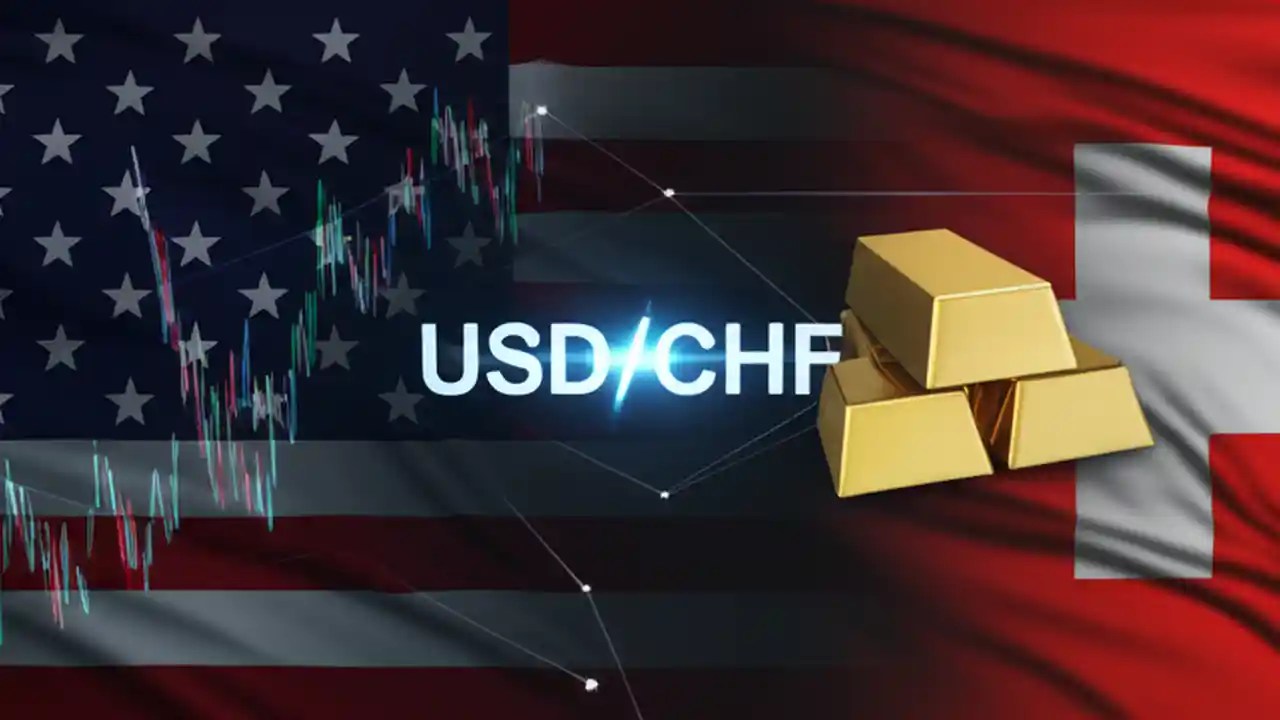 USD/CHF