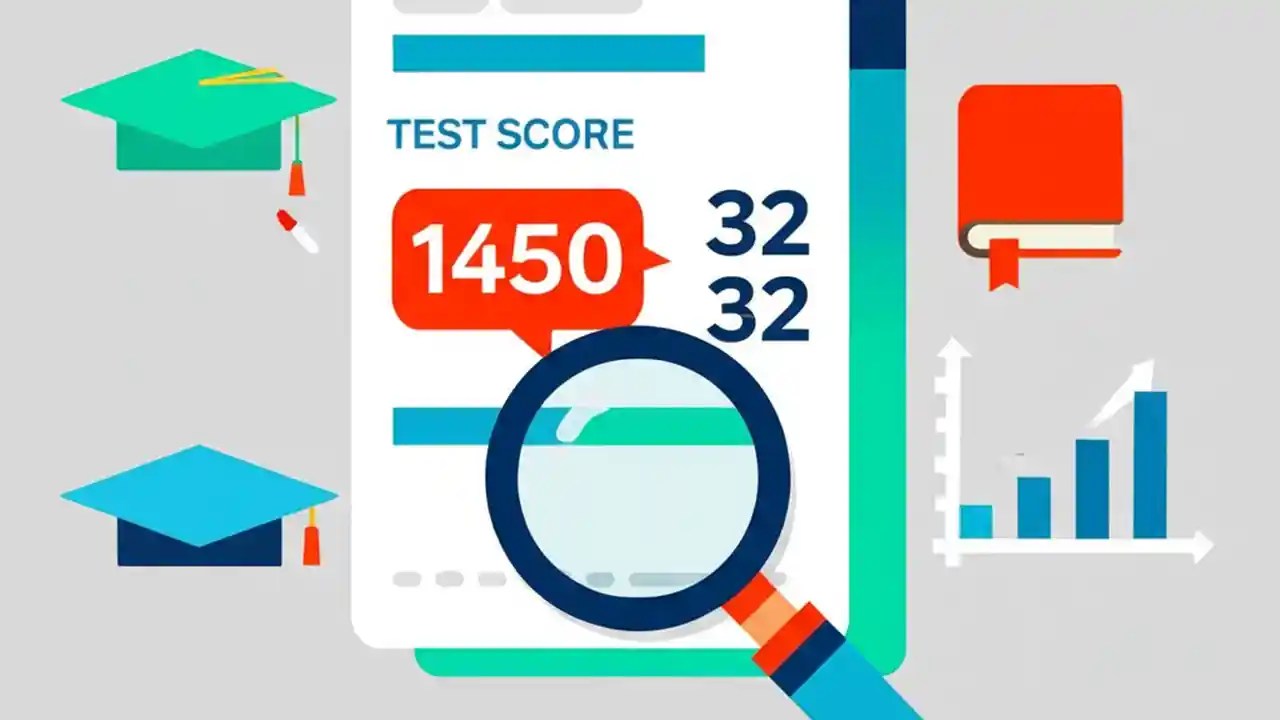 TEST SCORE

1450

32
32