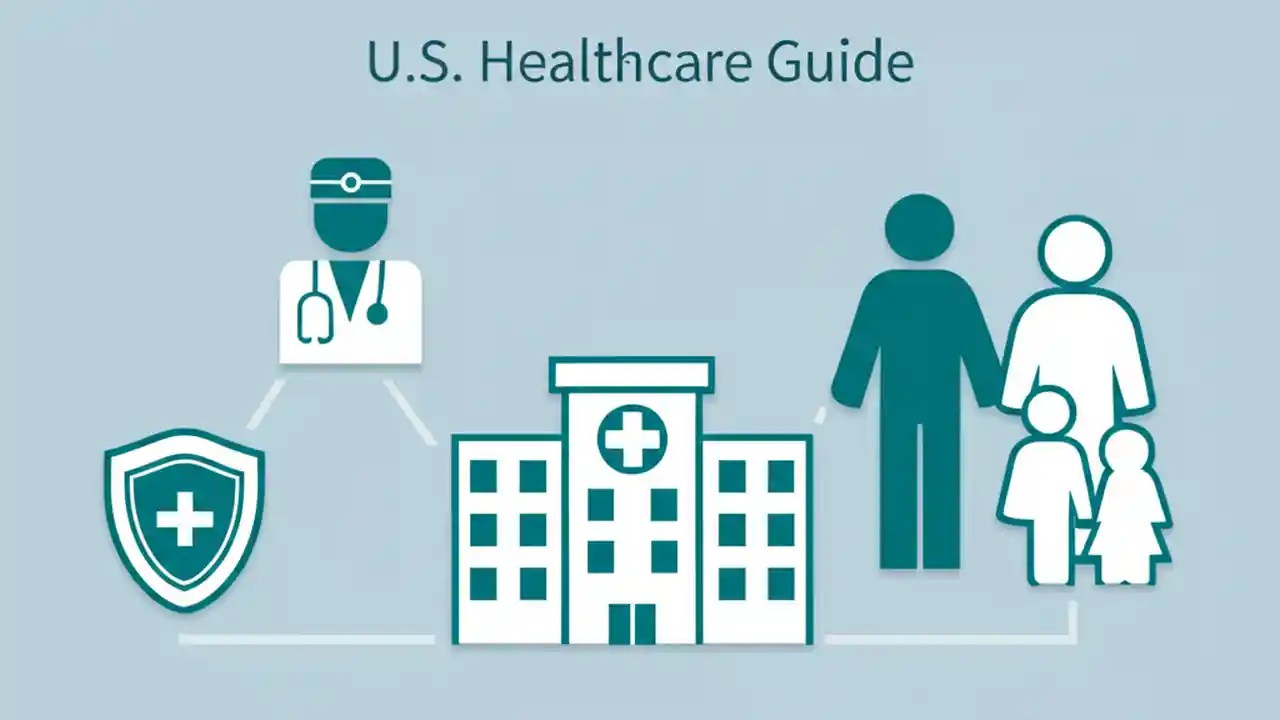 U.S. Healthcare Guide