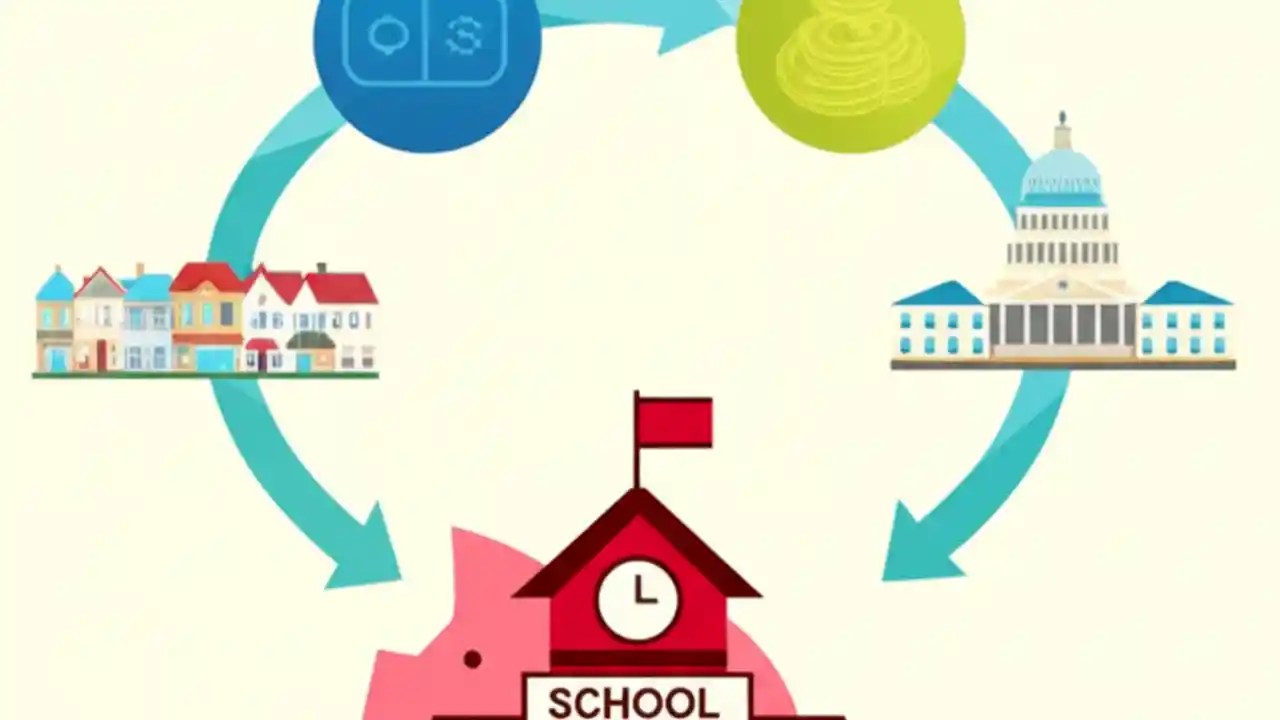 SCHOOL