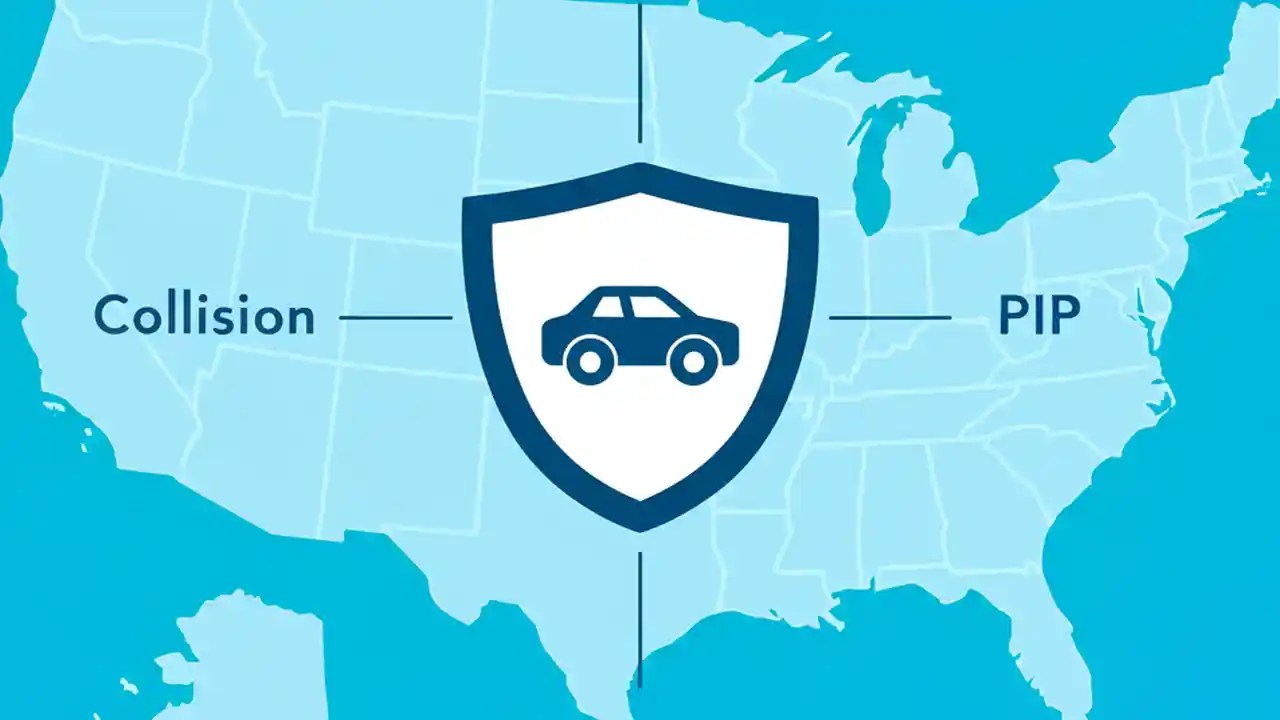 Collision

PIP