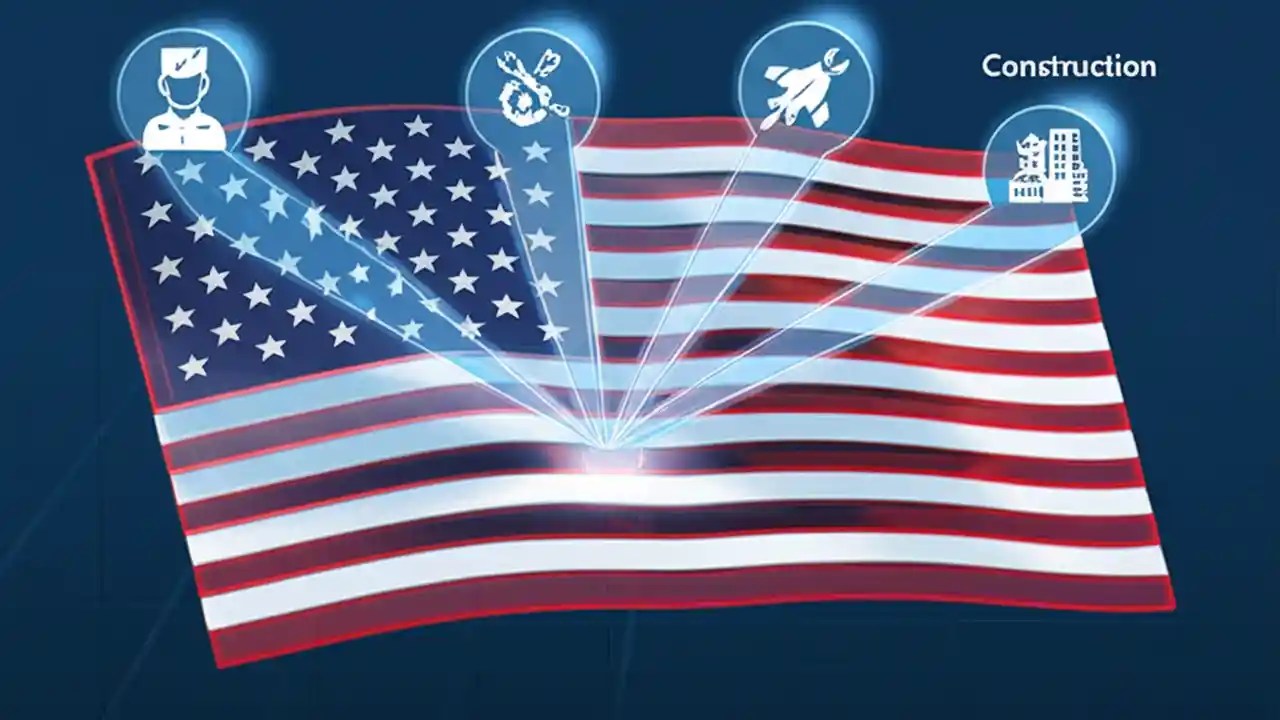 Construction