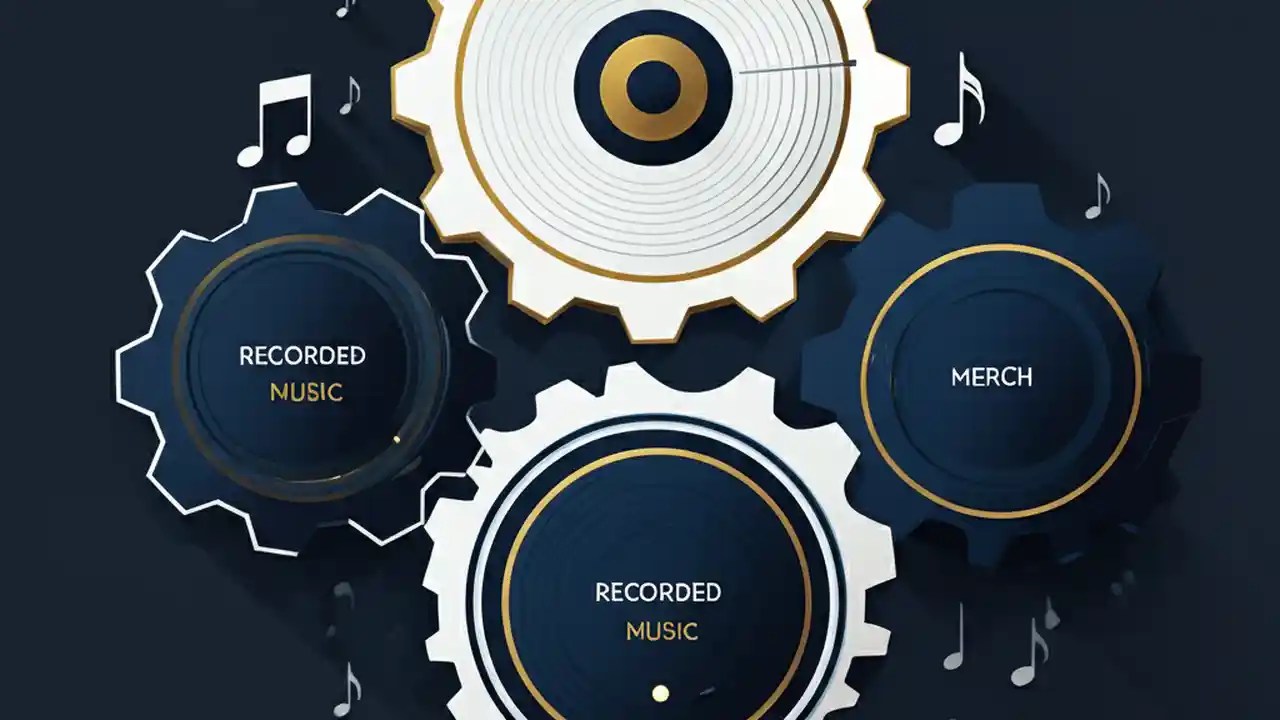 RECORDED MUSIC

MERCH

RECORDED MUSIC