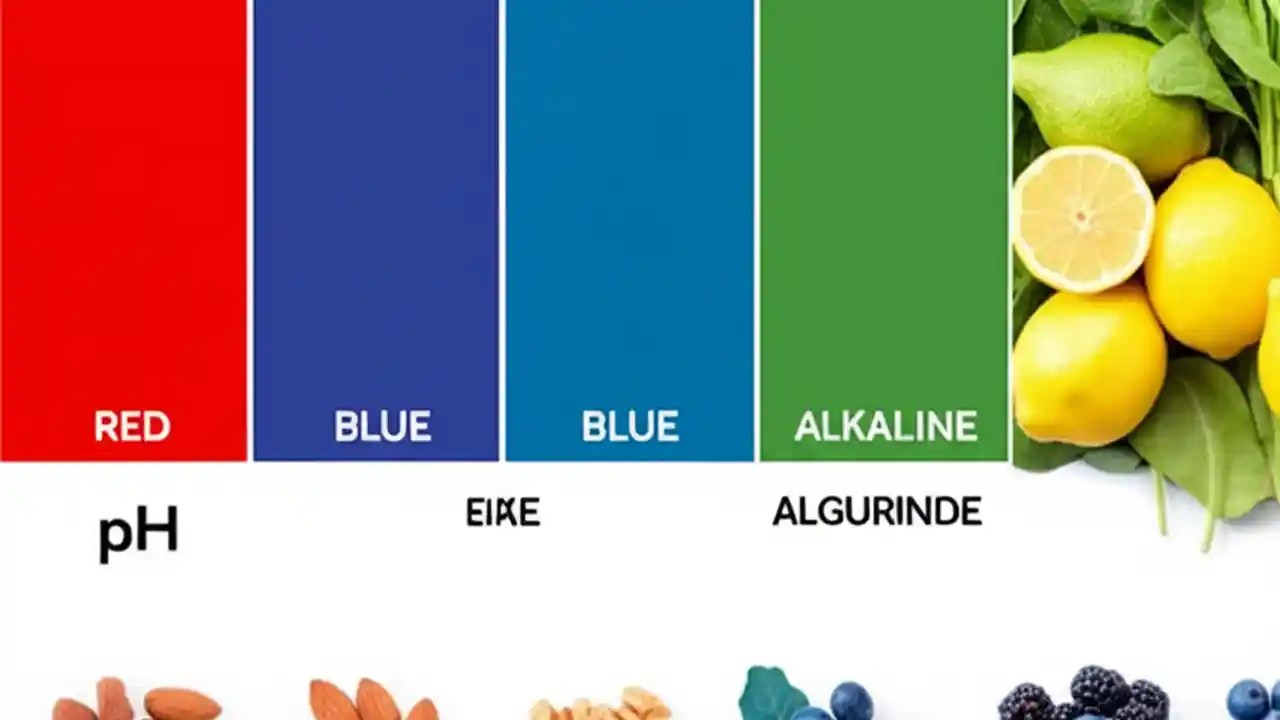 RED

BLUE

BLUE

ALKALINE

pH

EIKE

ALGURINDE