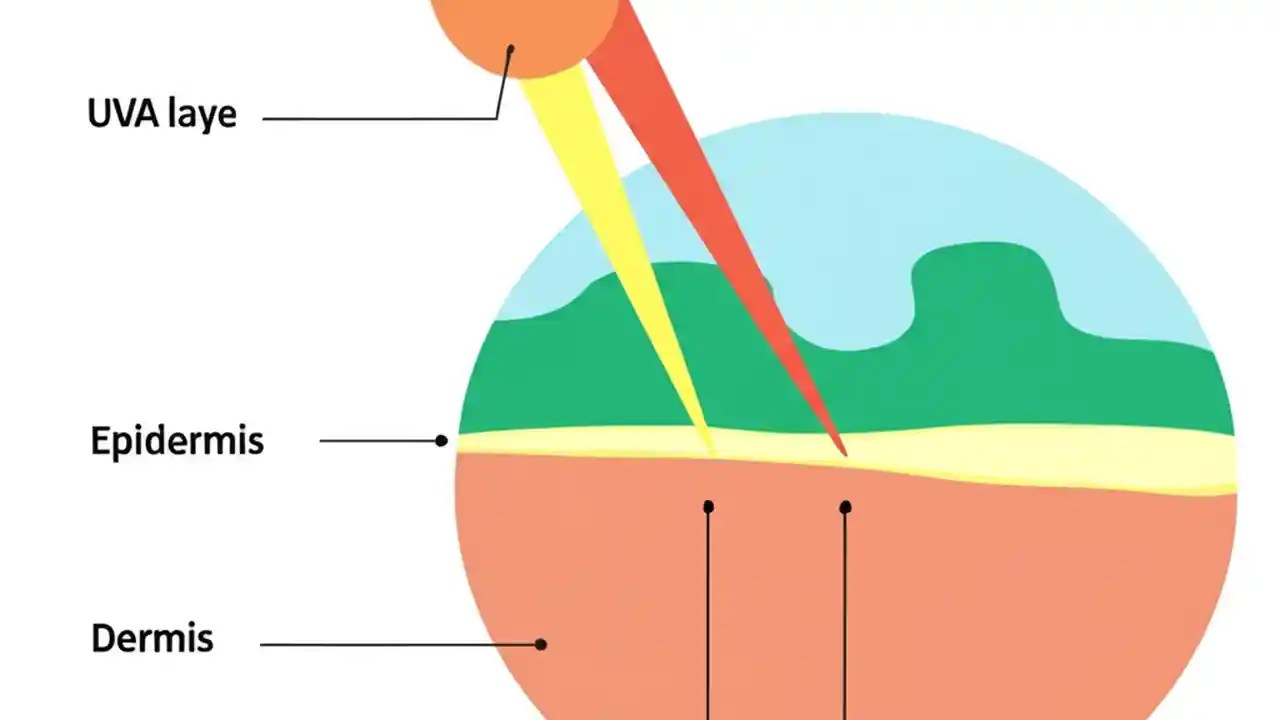 UVA laye

Epidermis

Dermis