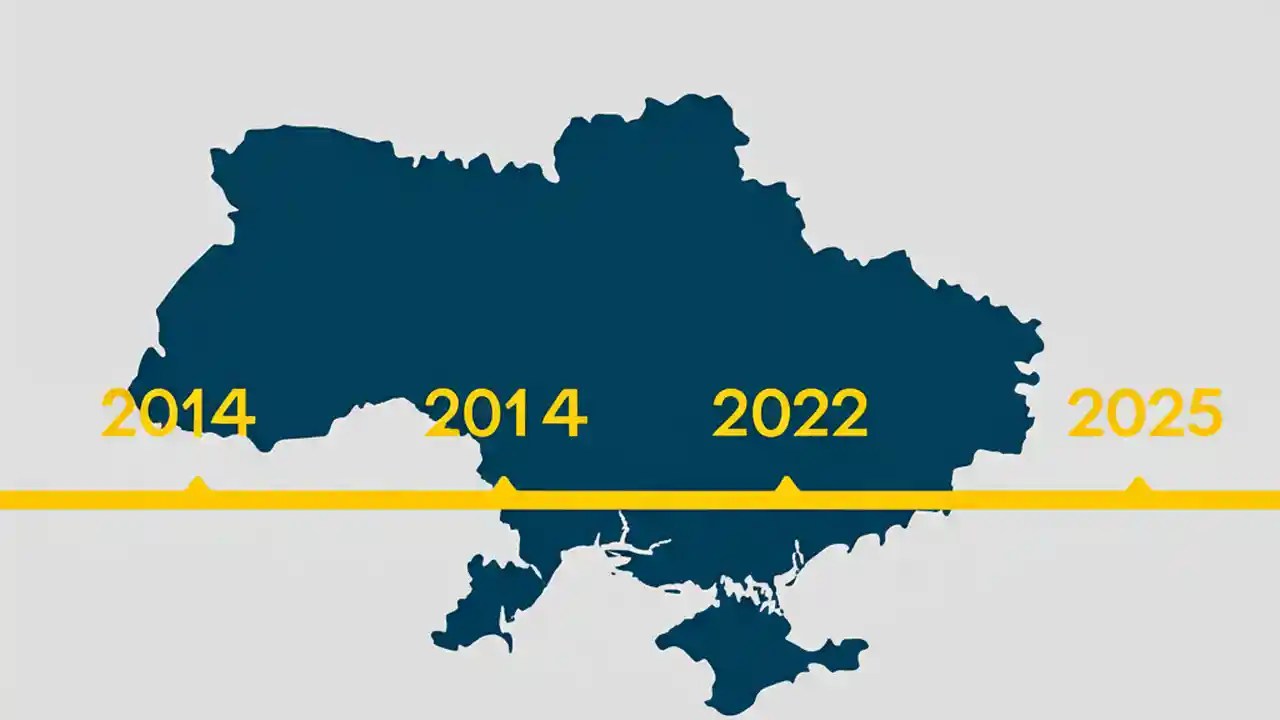 2014 2014 2022 2025