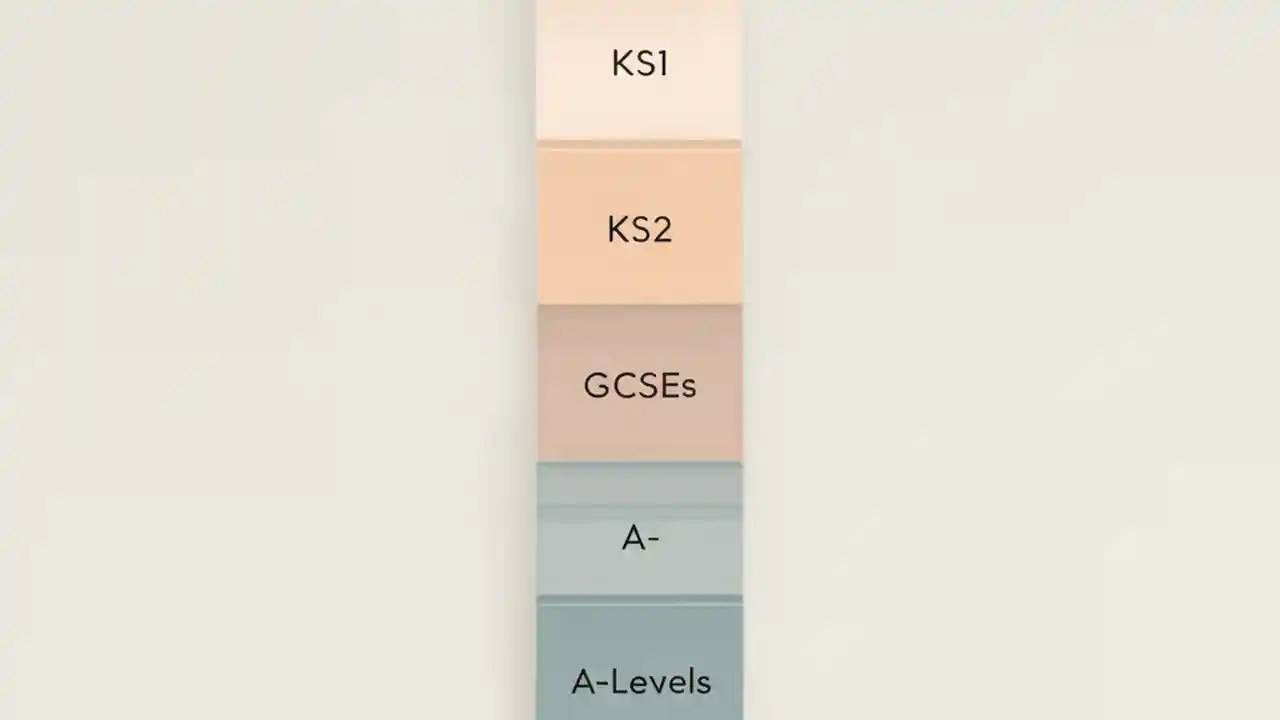 KS1

KS2

GCSEs

A-

A-Levels