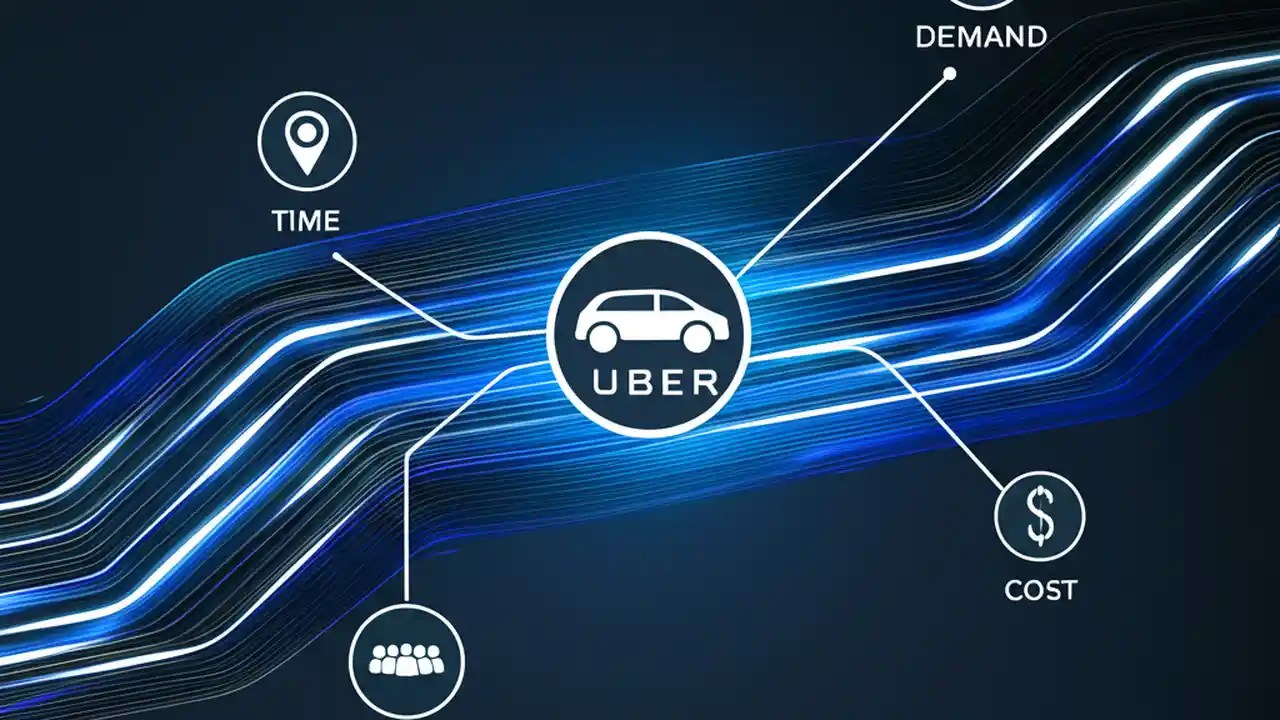 DEMAND

TIME

UBER

$

COST