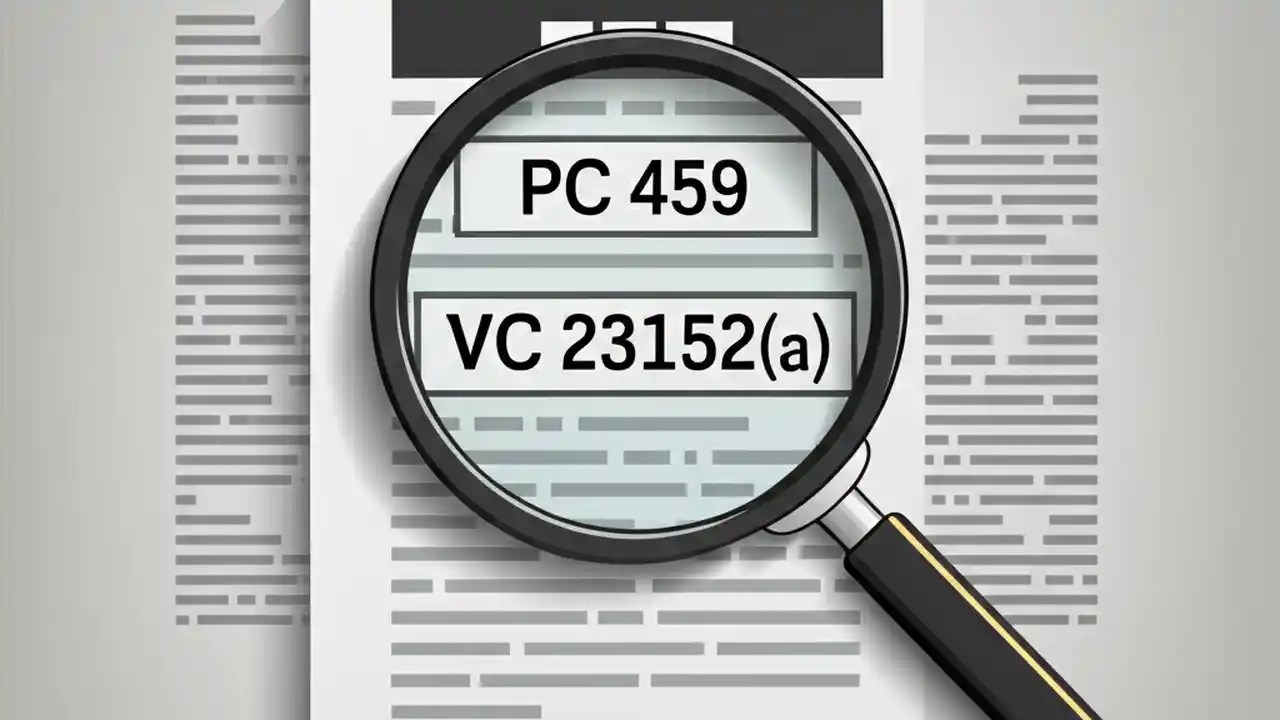 PC 459

VC 23152(a)