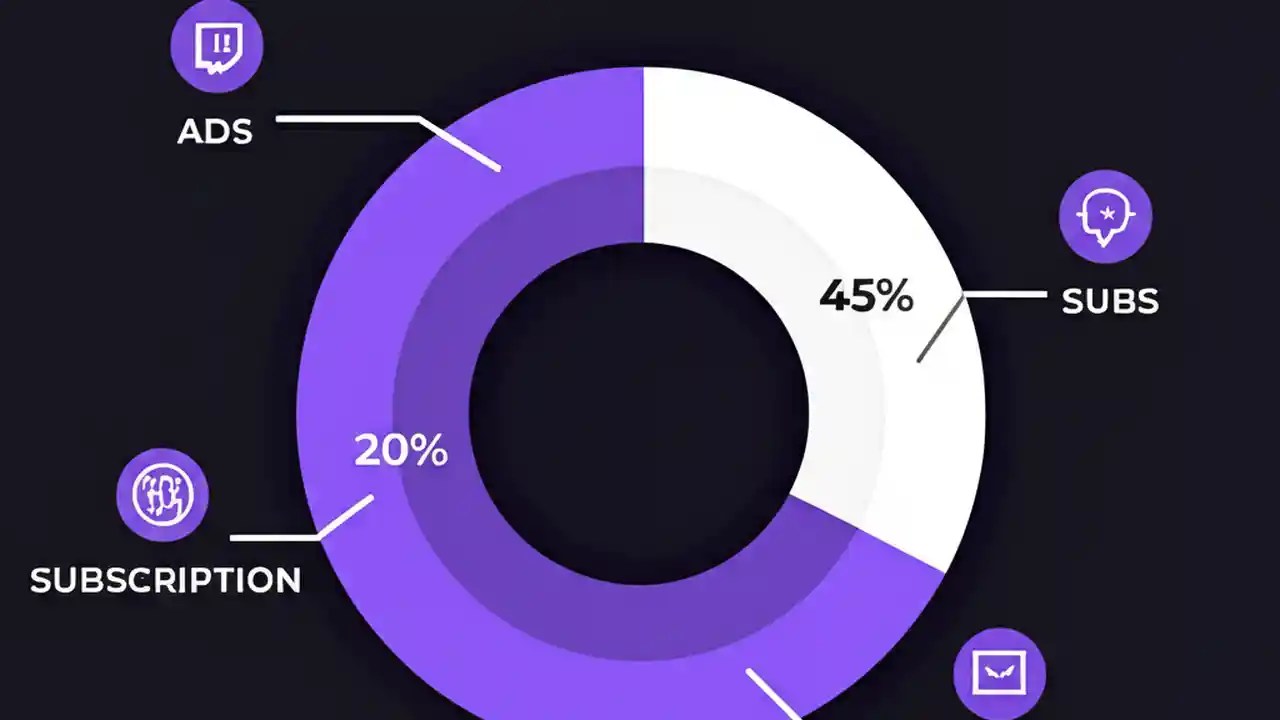 ADS

45%

SUBS

20%

SUBSCRIPTION