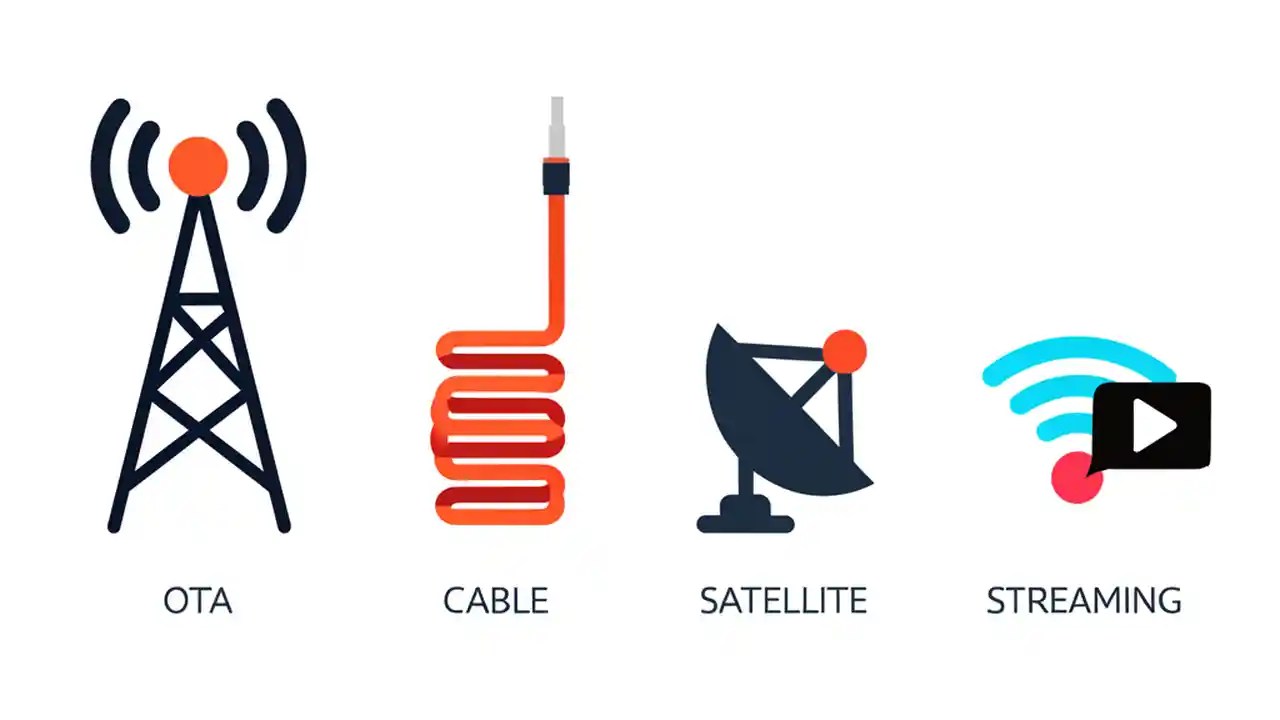 OTA

CABLE

SATELLITE

STREAMING