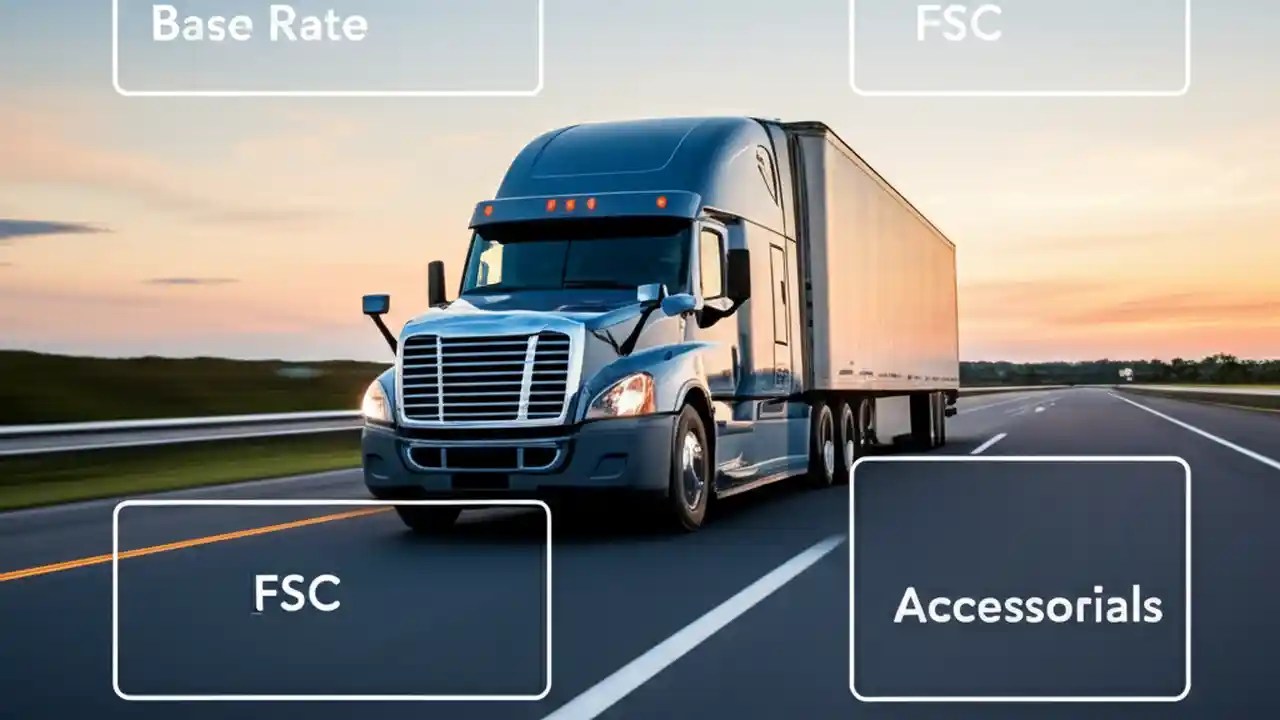 Base Rate

FSC

FSC

Accessorials