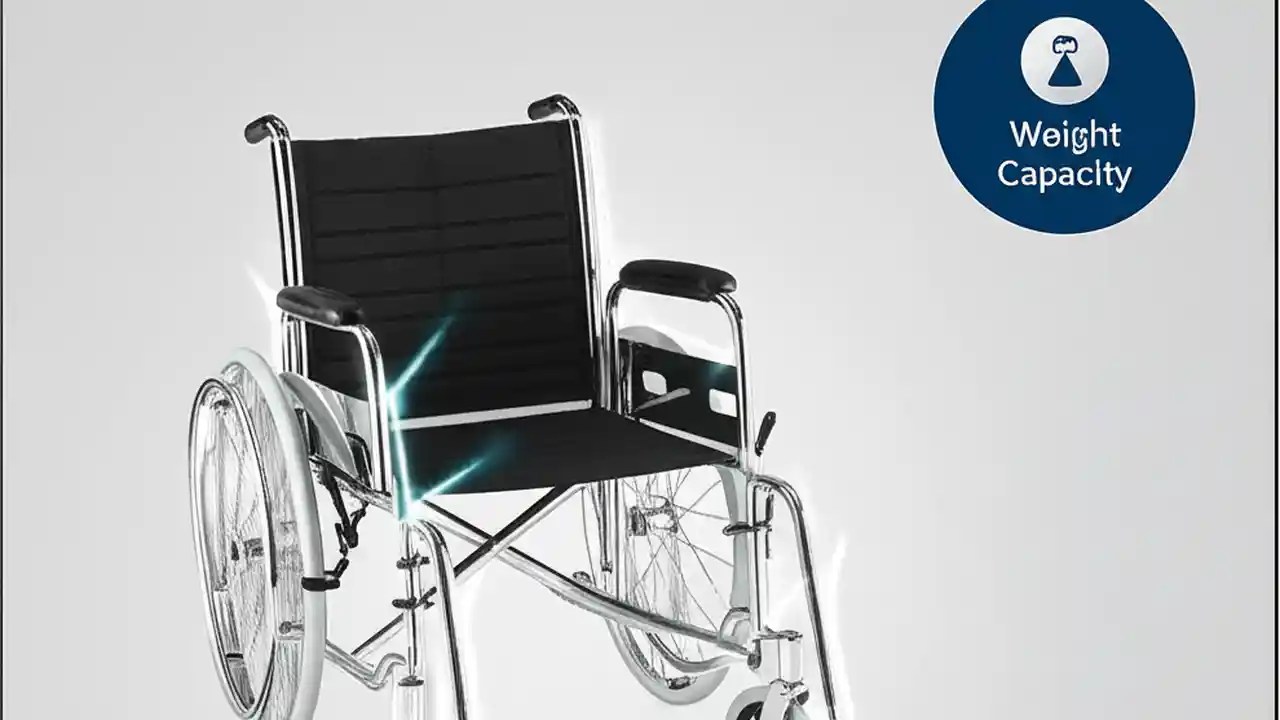 Weight Capacity