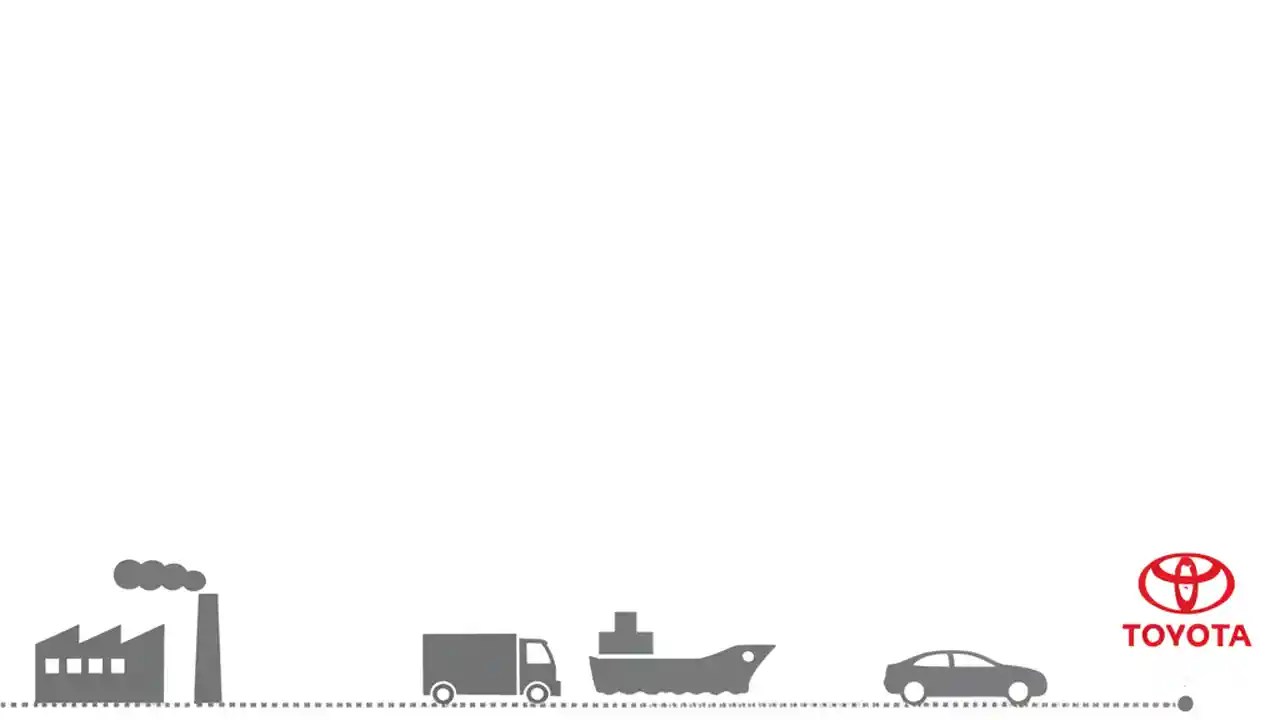 TOYOTA