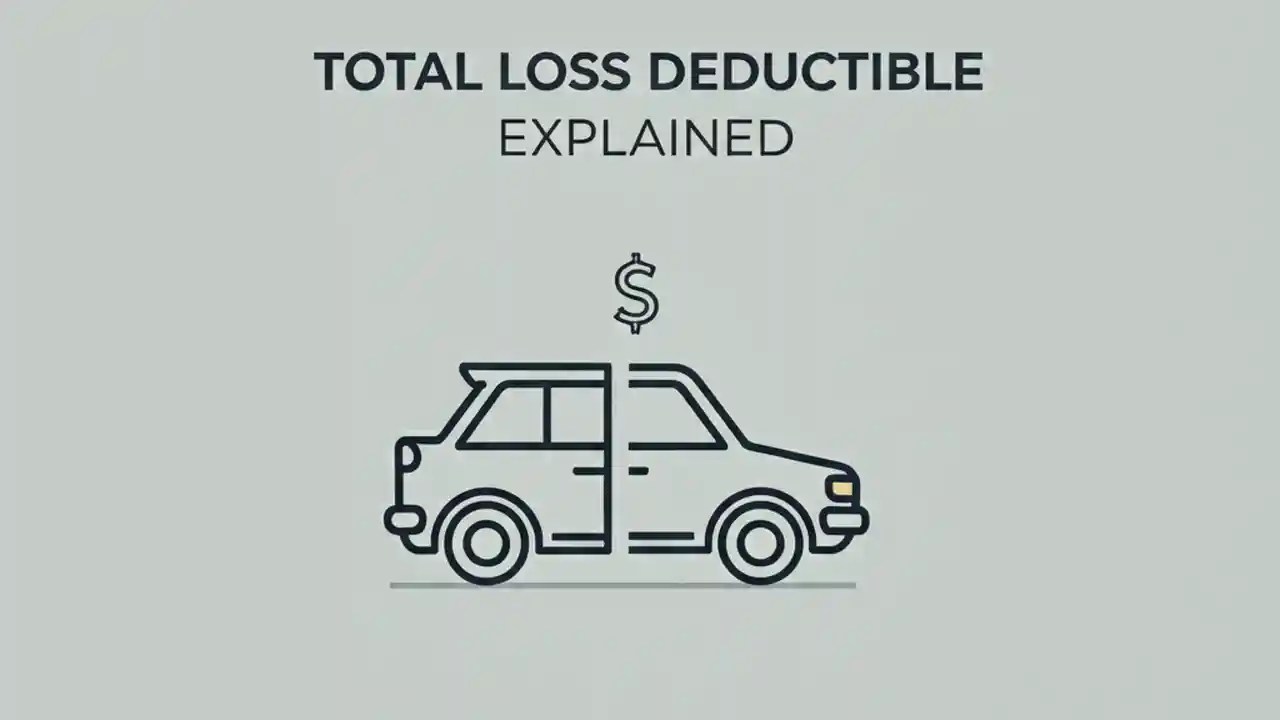 TOTAL LOSS DEDUCTIBLE
EXPLAINED

$