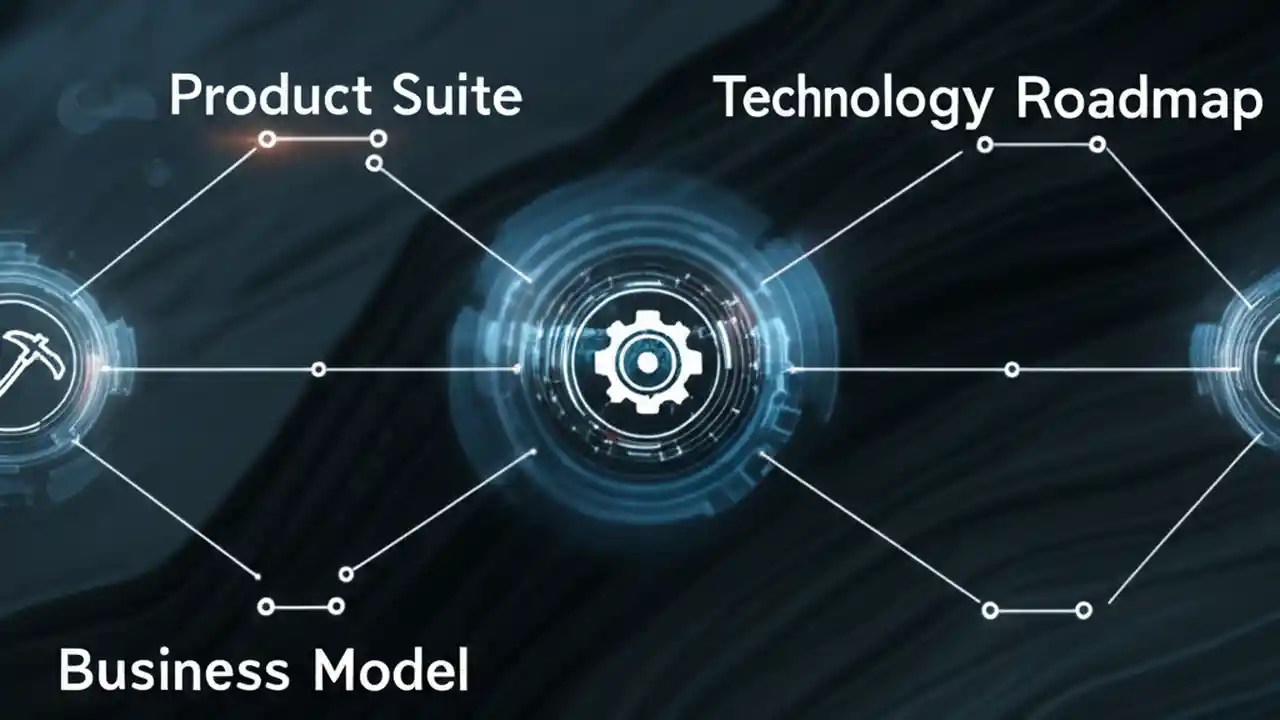 Product Suite

Technology Roadmap

Business Model