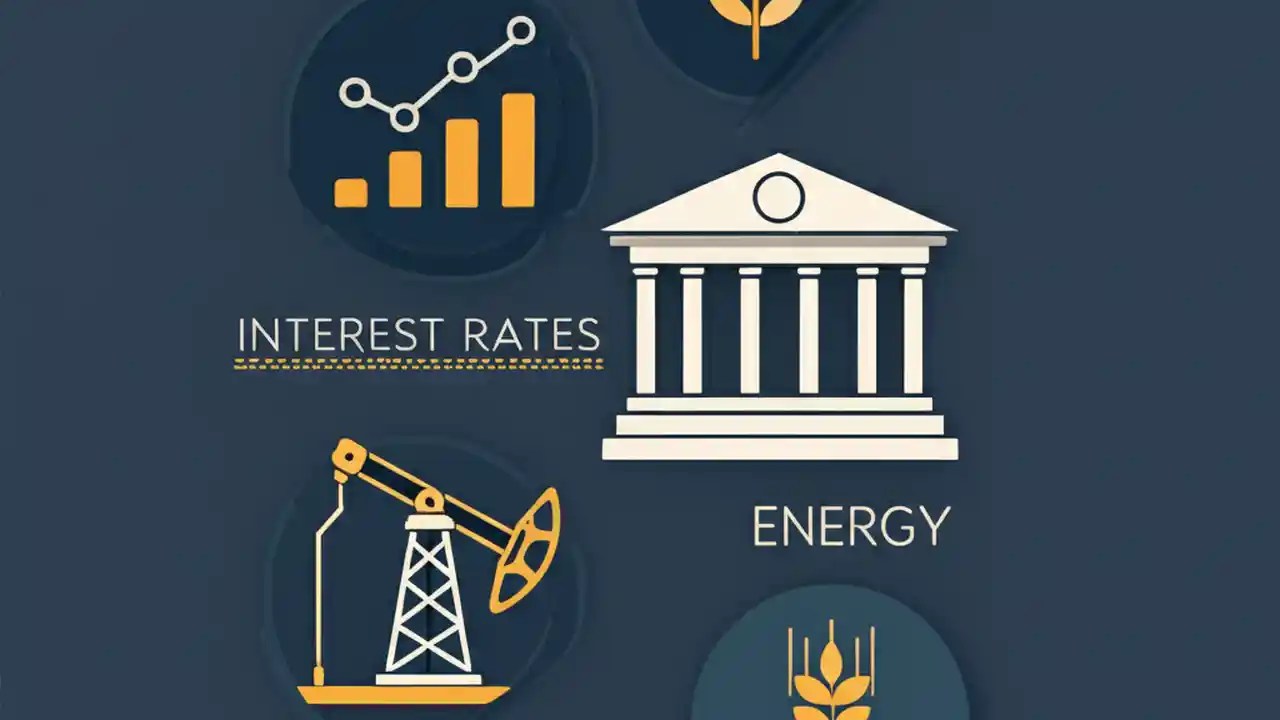 INTEREST RATES

ENERGY