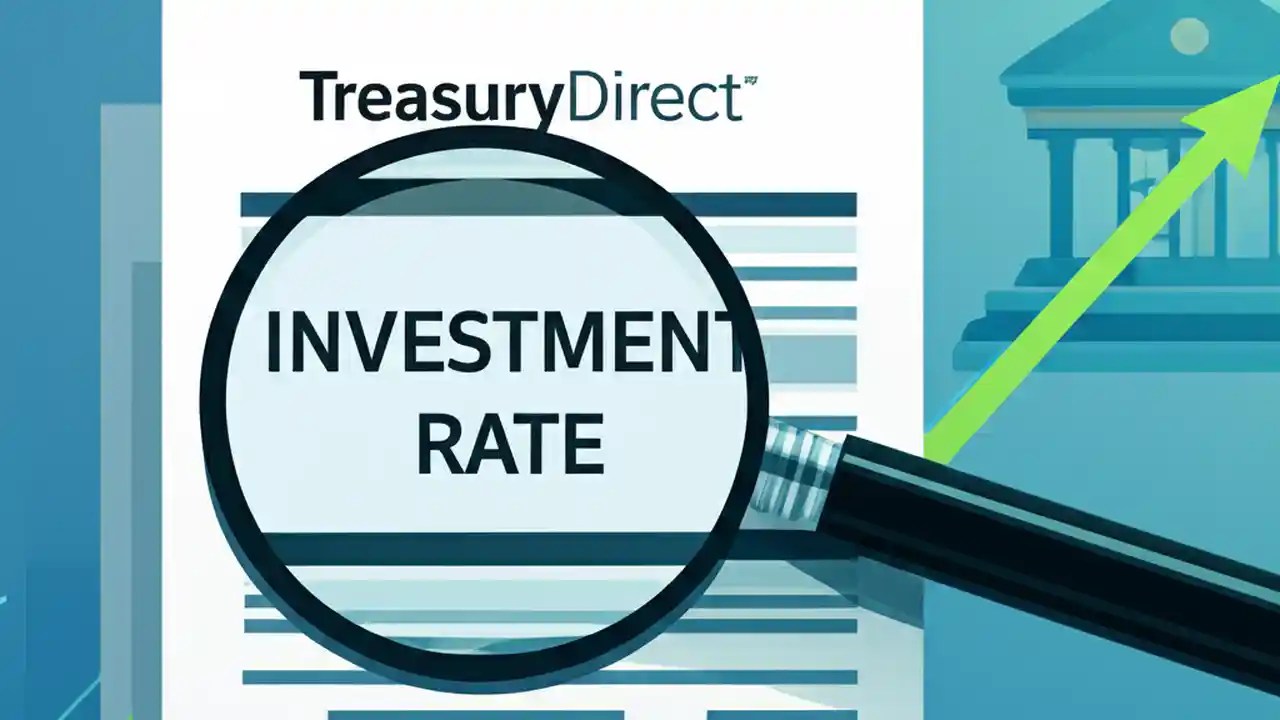 TreasuryDirect

INVESTMENT RATE