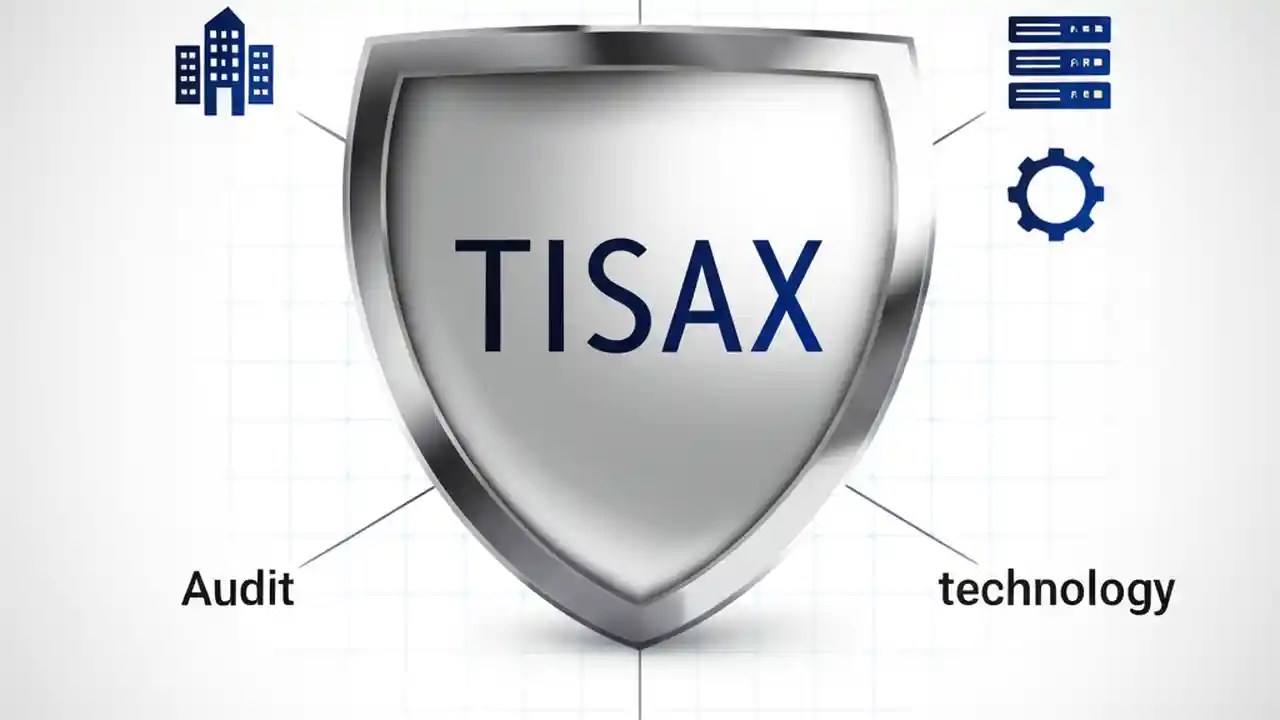 TISAX

Audit

technology