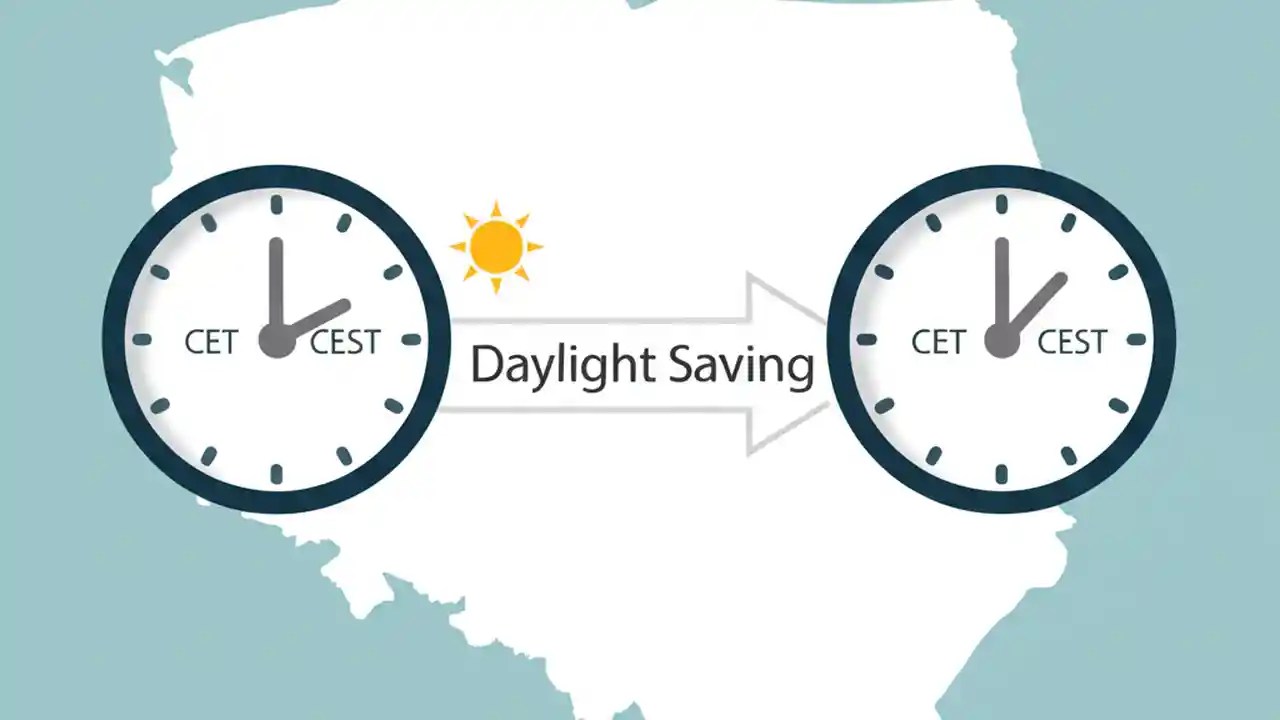 CET CEST

Daylight Saving

CET CEST