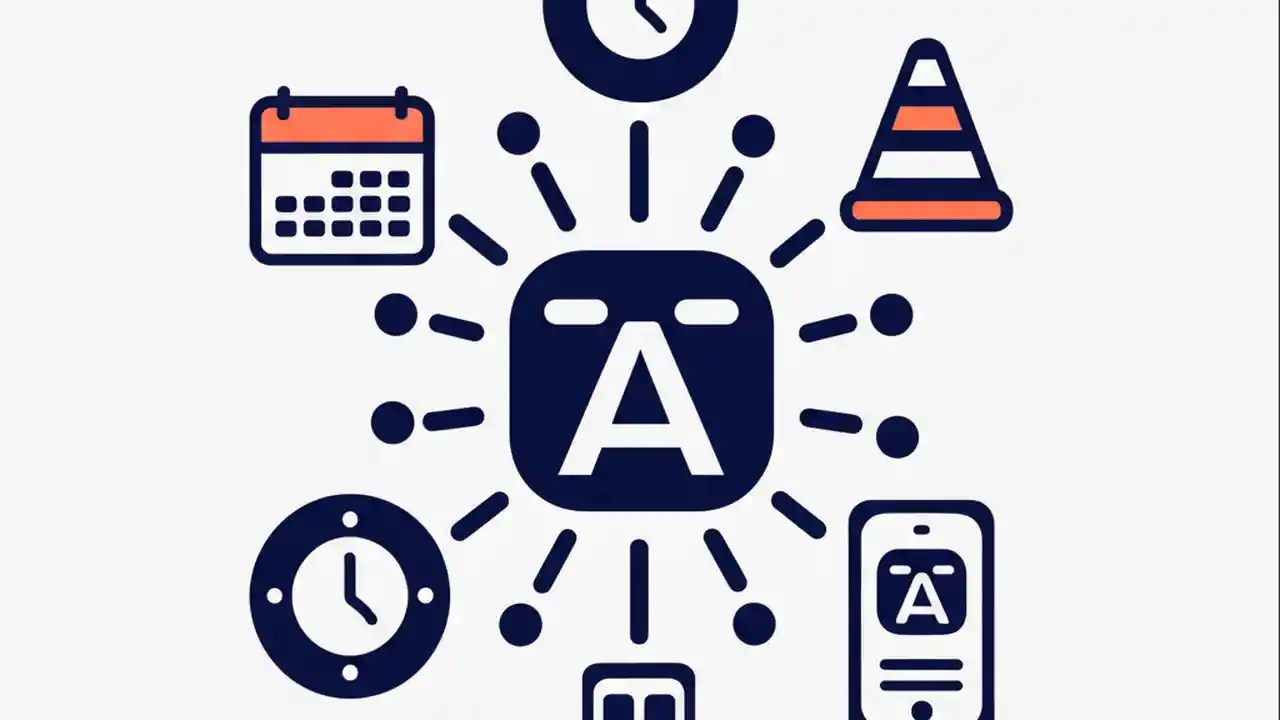 A

A