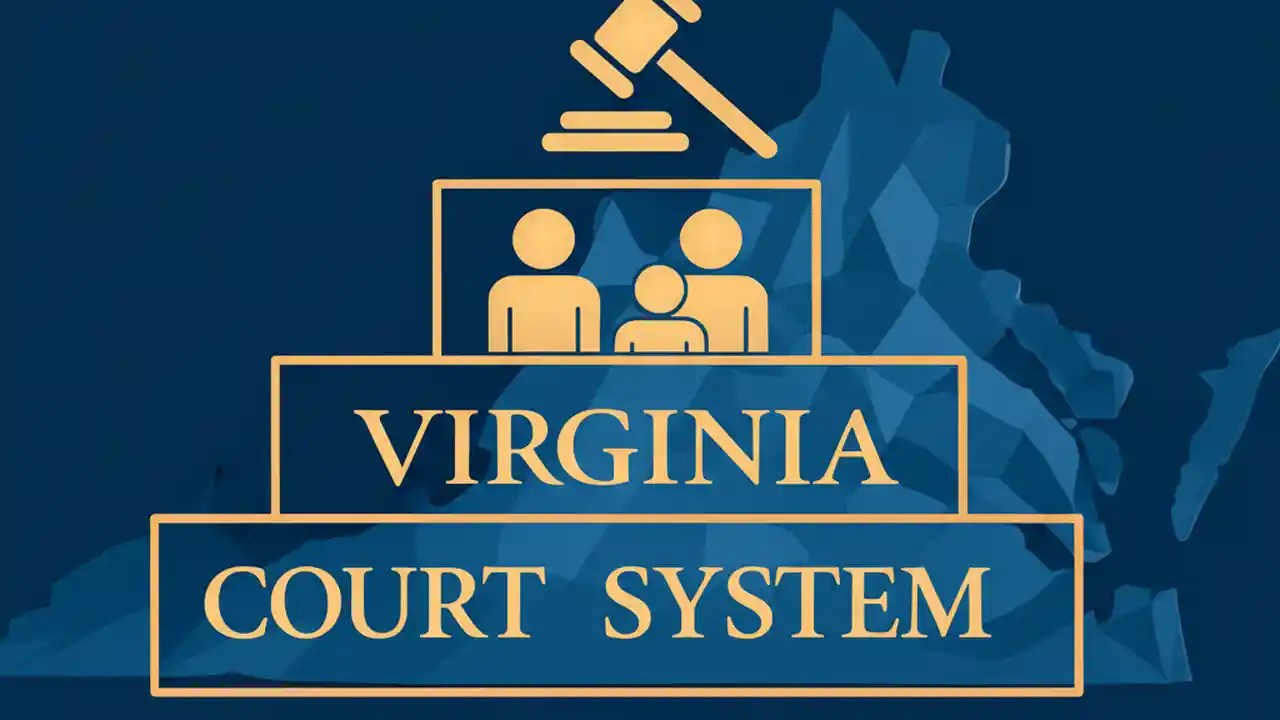 VIRGINIA

COURT SYSTEM