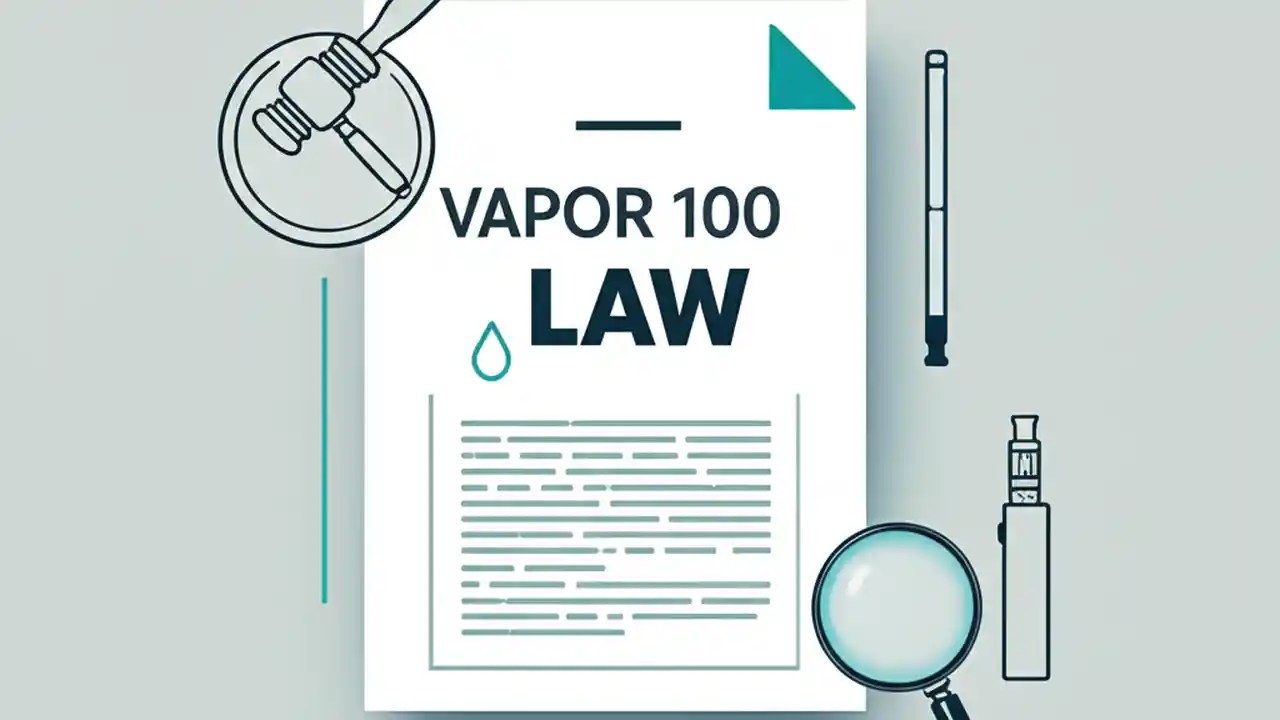 VAPOR 100
LAW