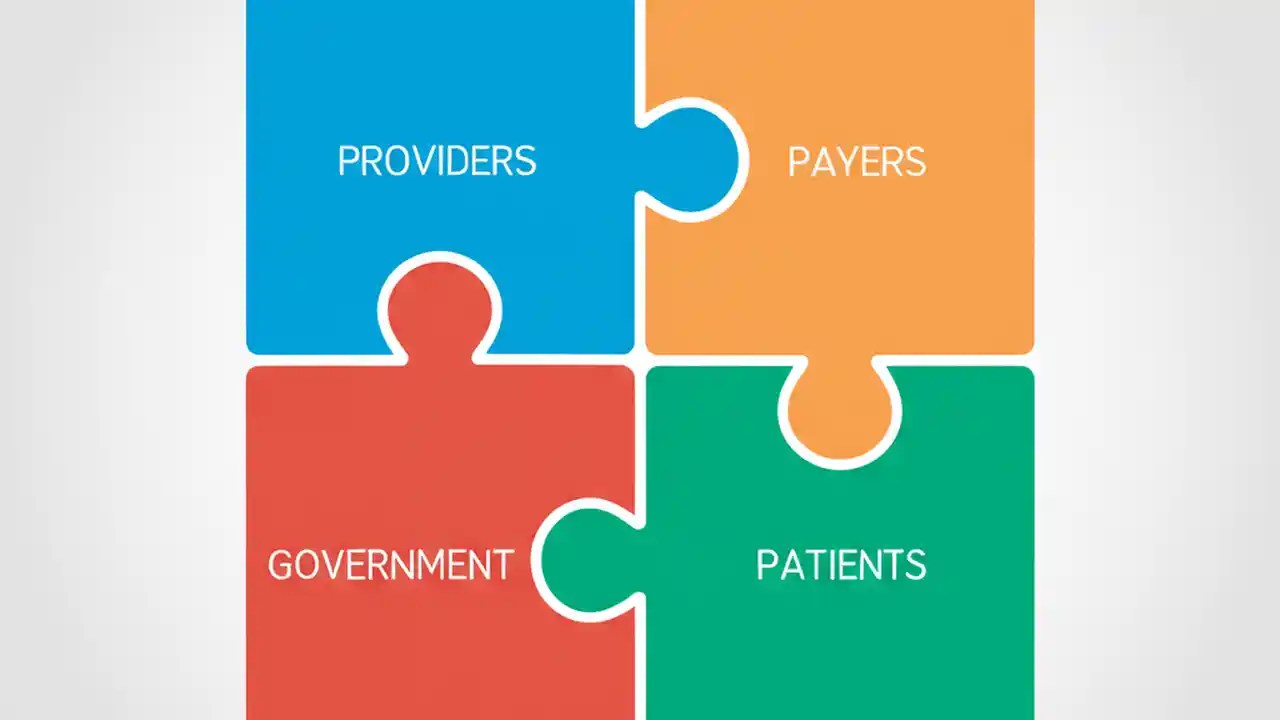 PROVIDERS

PAYERS

GOVERNMENT

PATIENTS