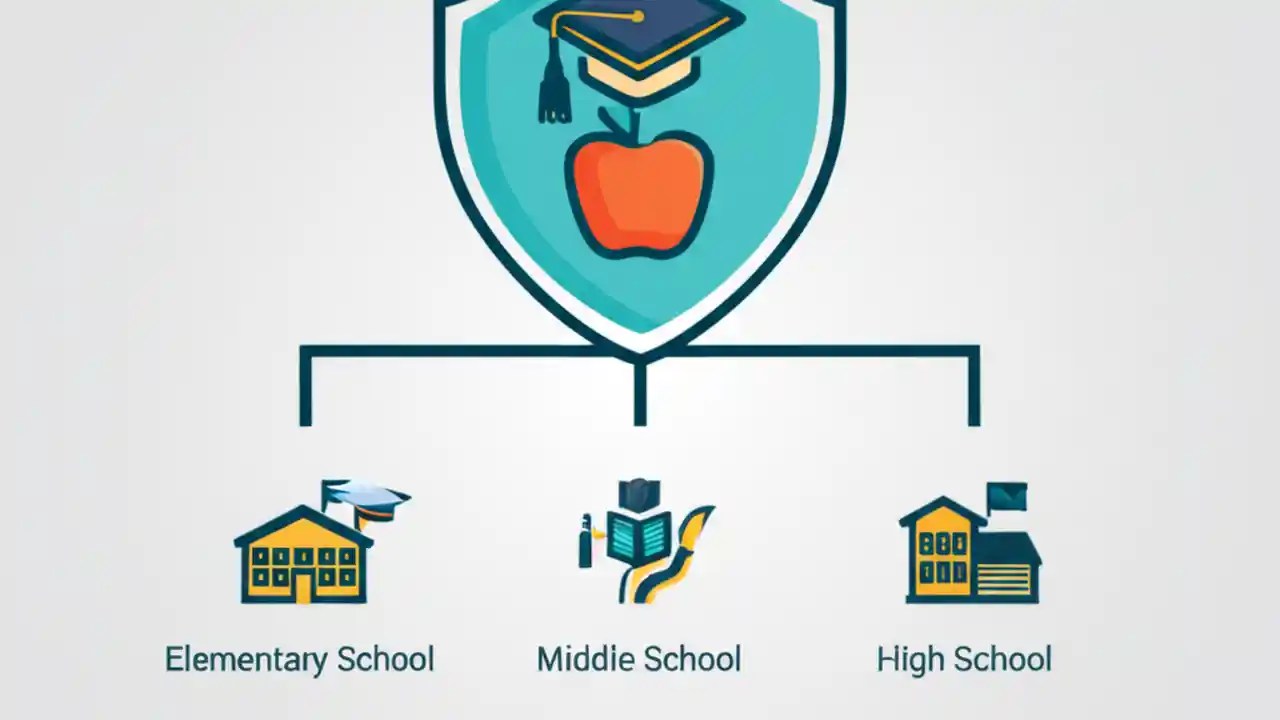 Elementary School

Middie School

High School