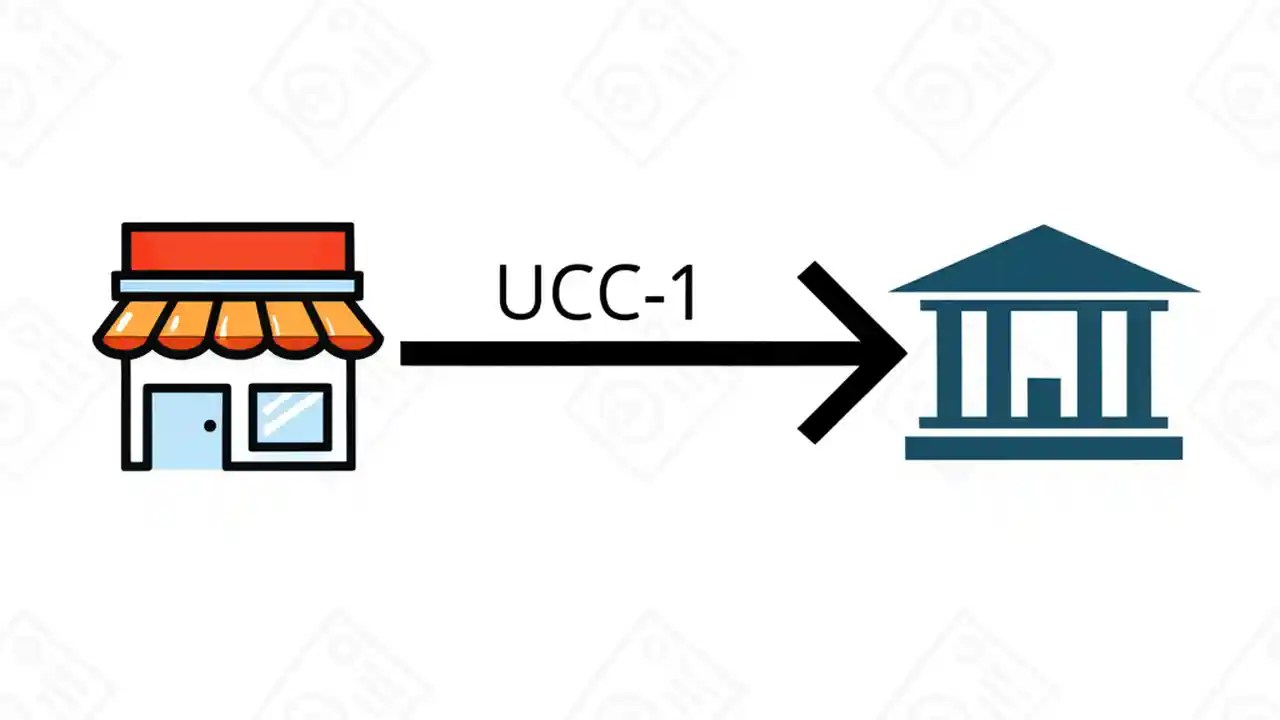 UCC-1