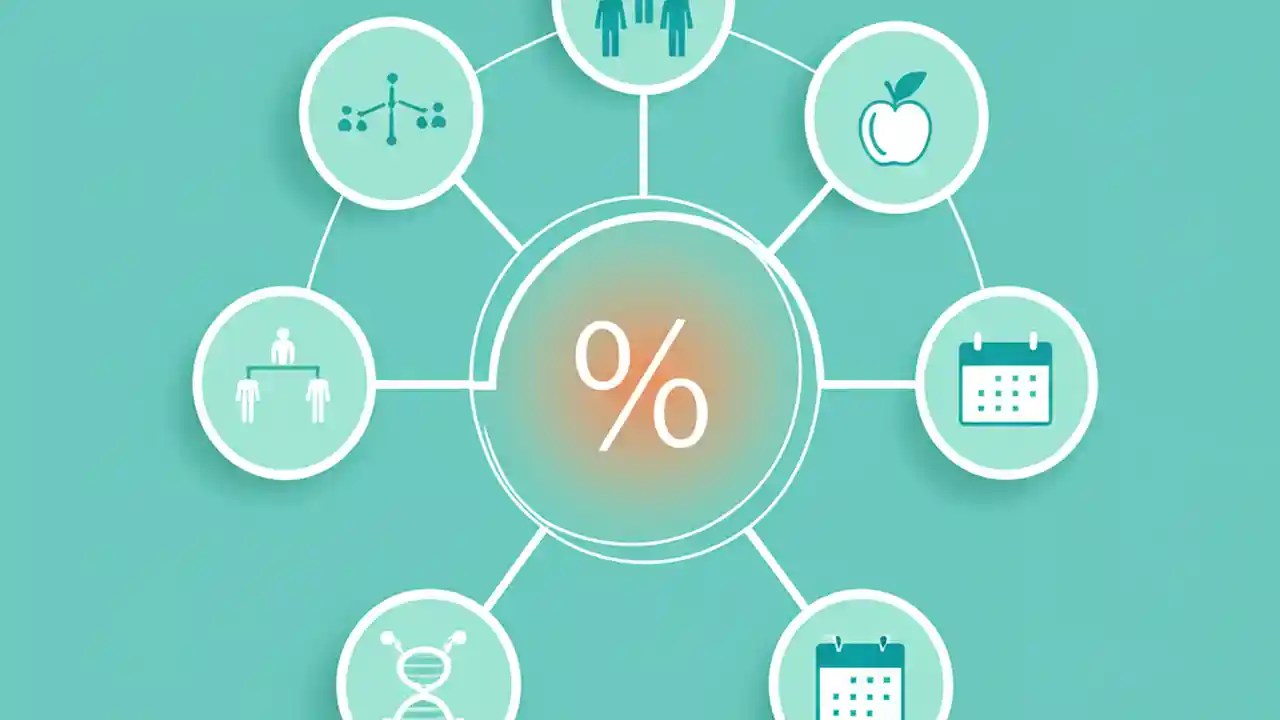 %