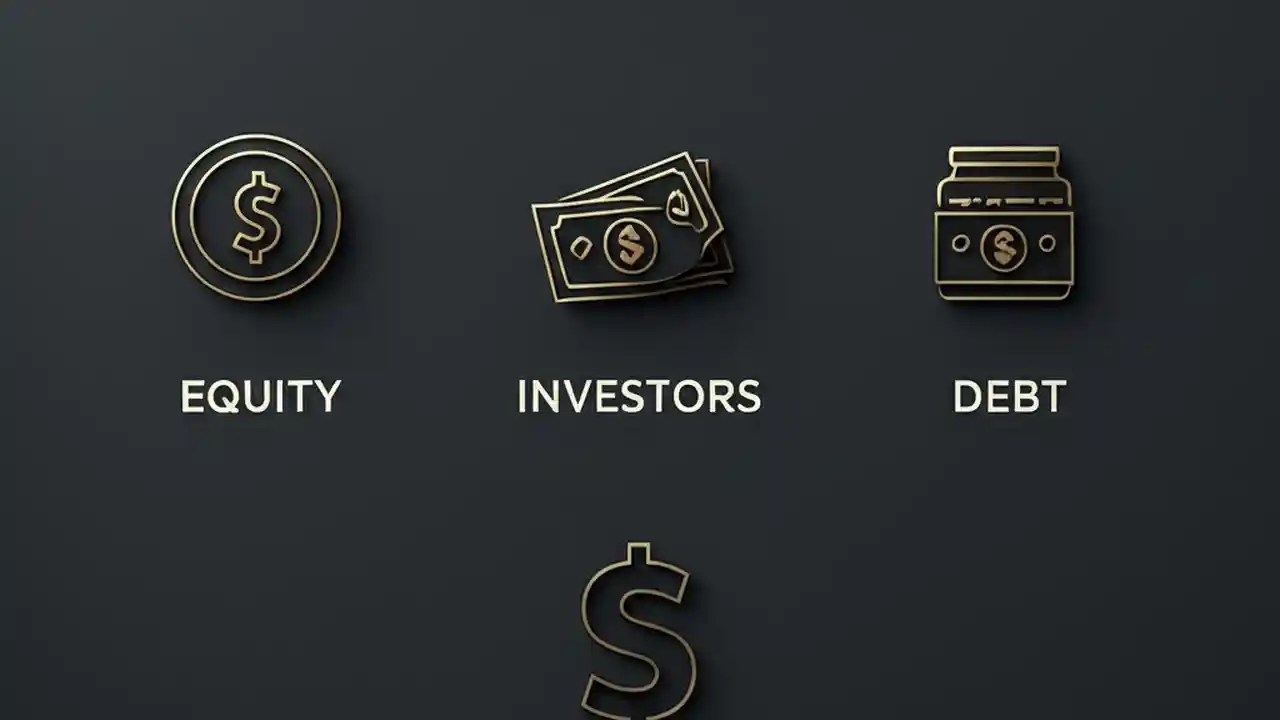 EQUITY

INVESTORS

DEBT