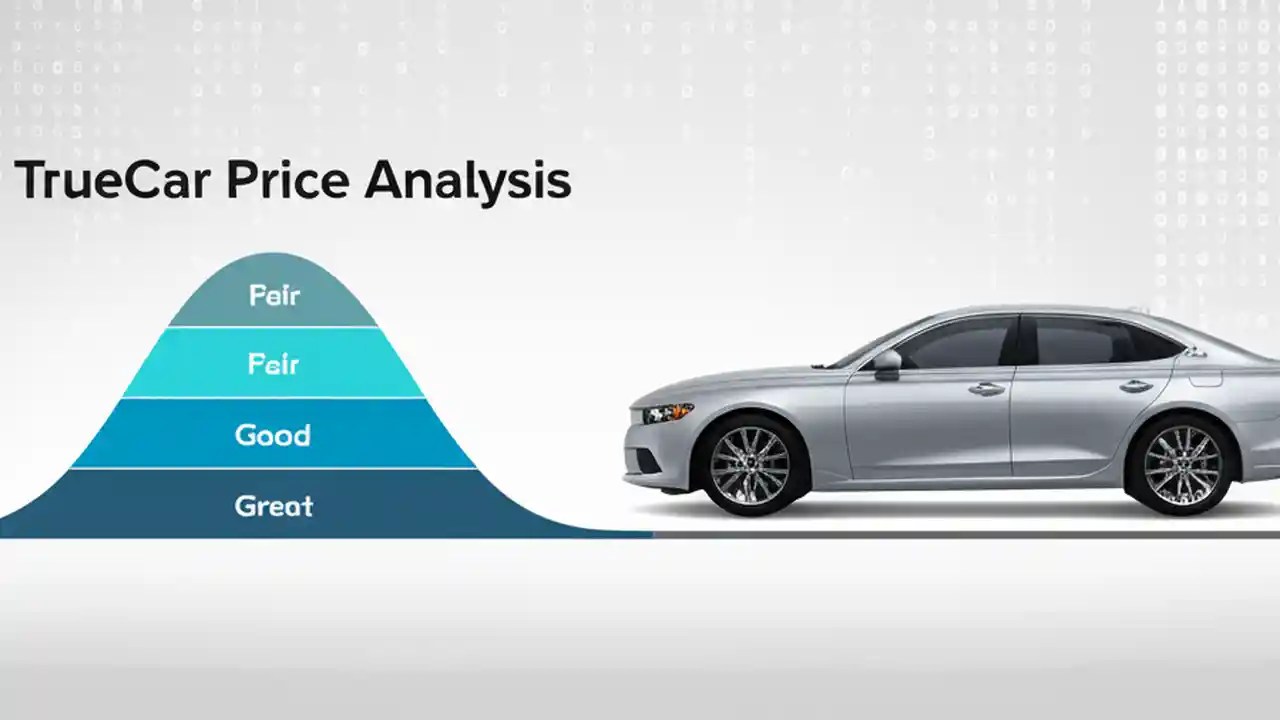 TrueCar Price Analysis

Feir

Feir

Good

Great