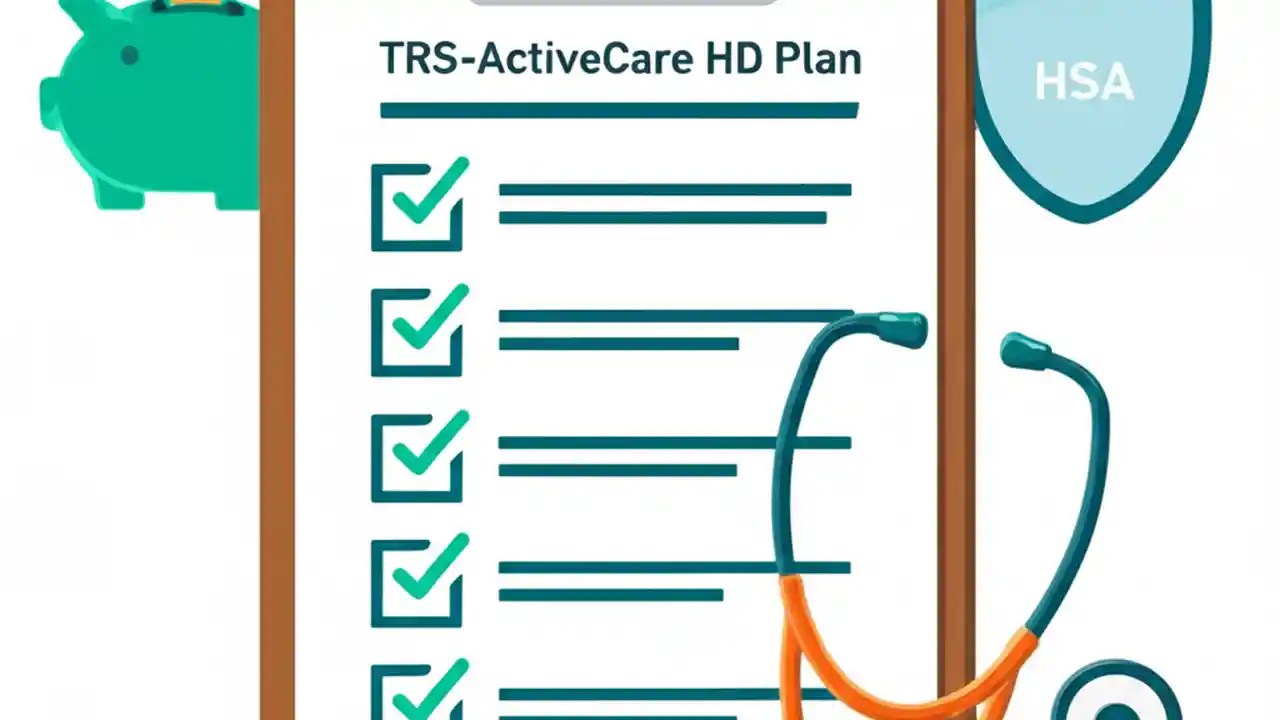 TRS-ActiveCare HD Plan

HSA