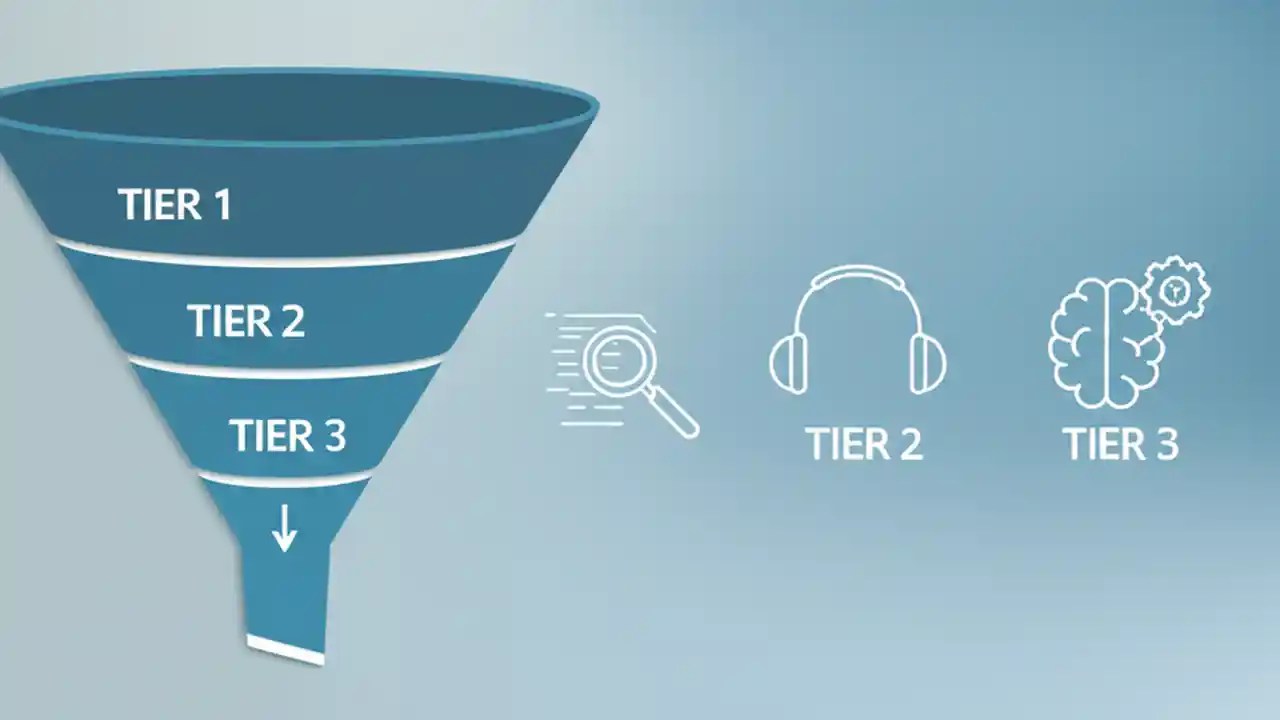 TIER 1
TIER 2
TIER 3

TIER 2
TIER 3