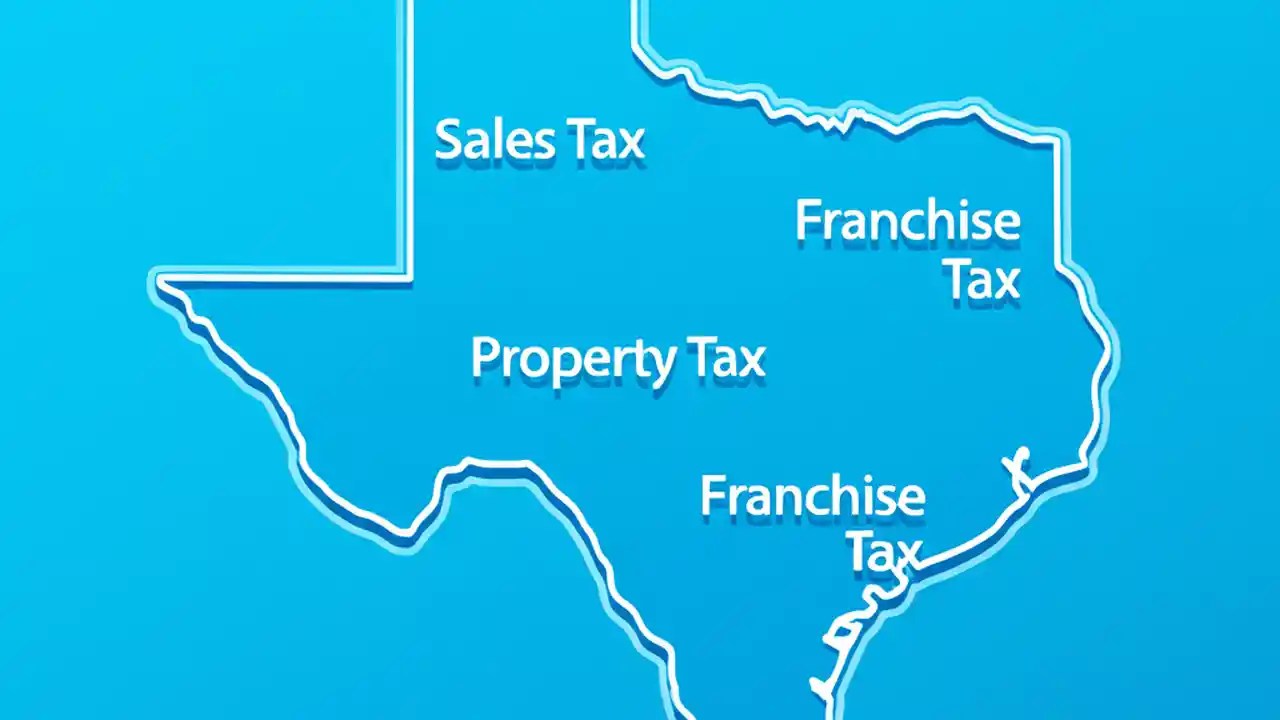 Sales Tax

Franchise Tax

Property Tax

Franchise Tax