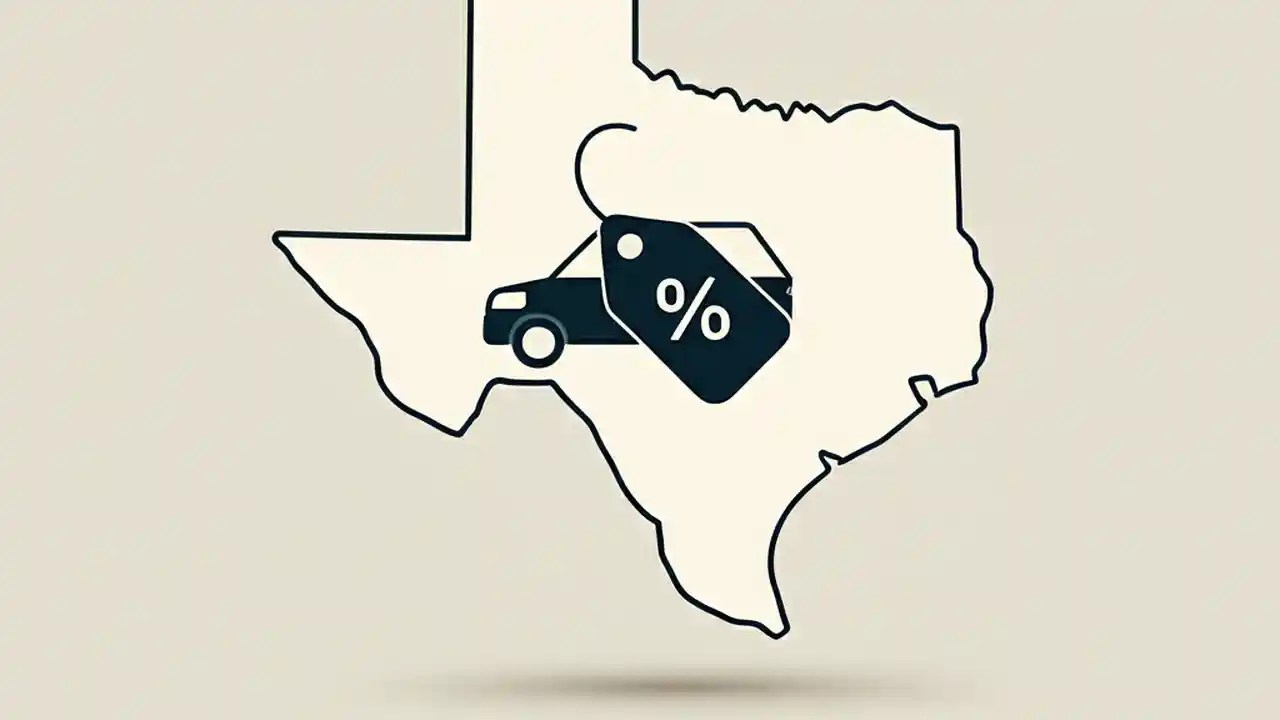 %