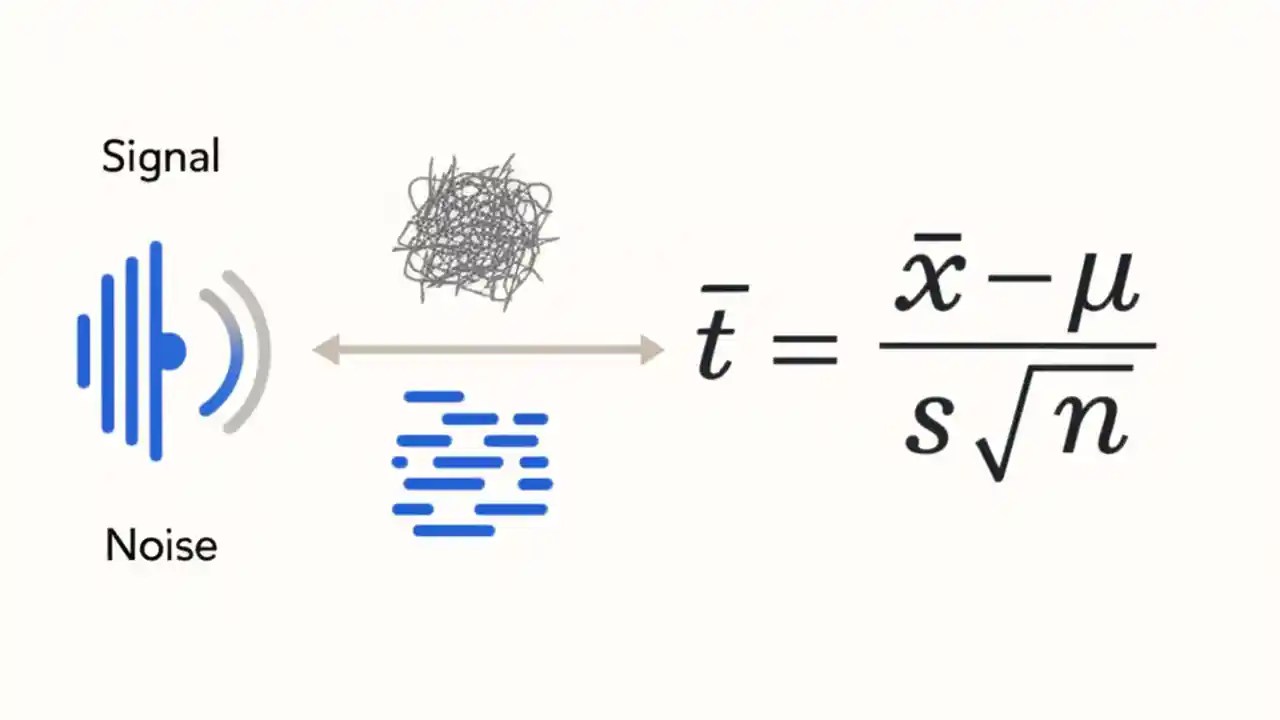 Signal

Noise

$\bar{t} = \frac{\bar{x} - \mu}{s\sqrt{n}}$