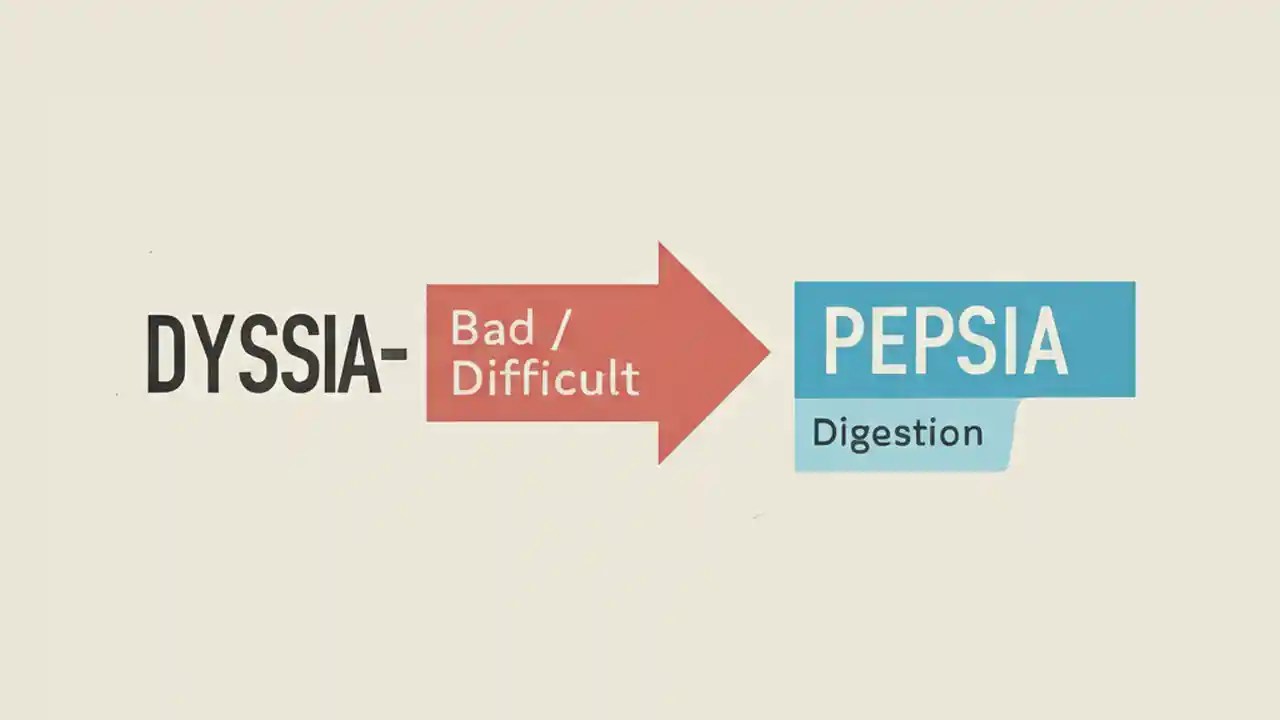 DYSSIA-

Bad / Difficult

PEPSIA

Digestion