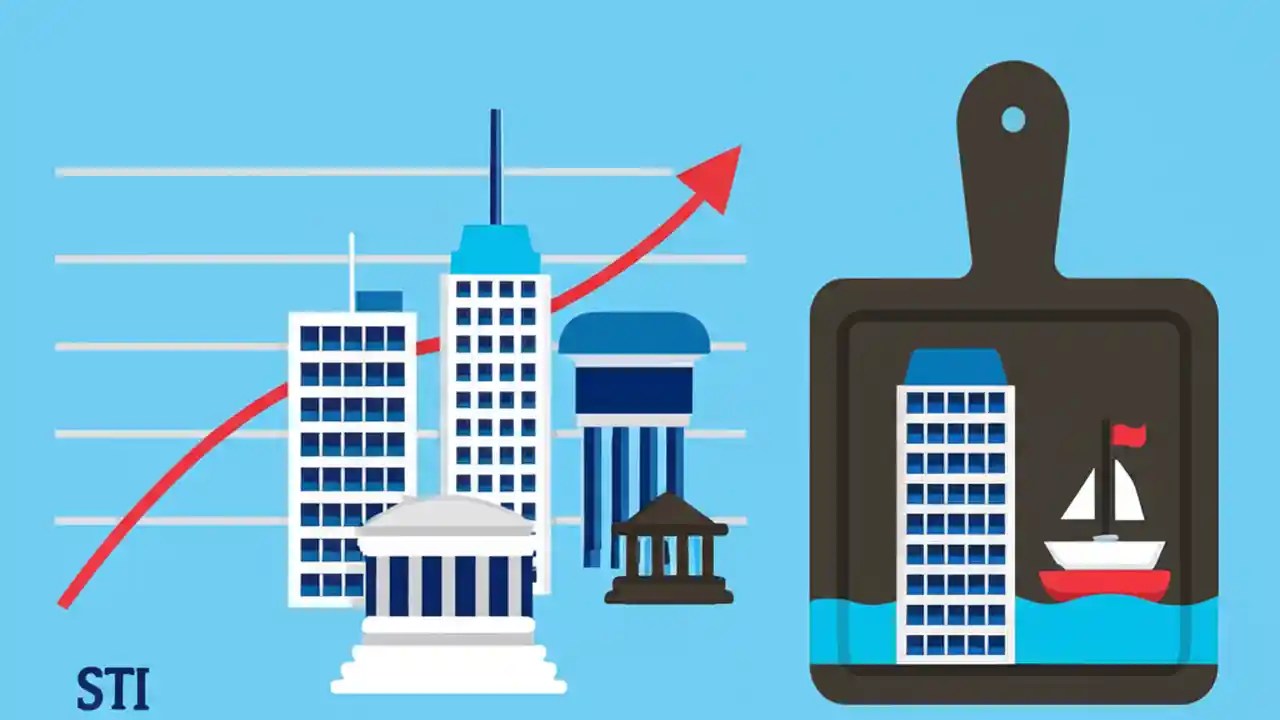 STI