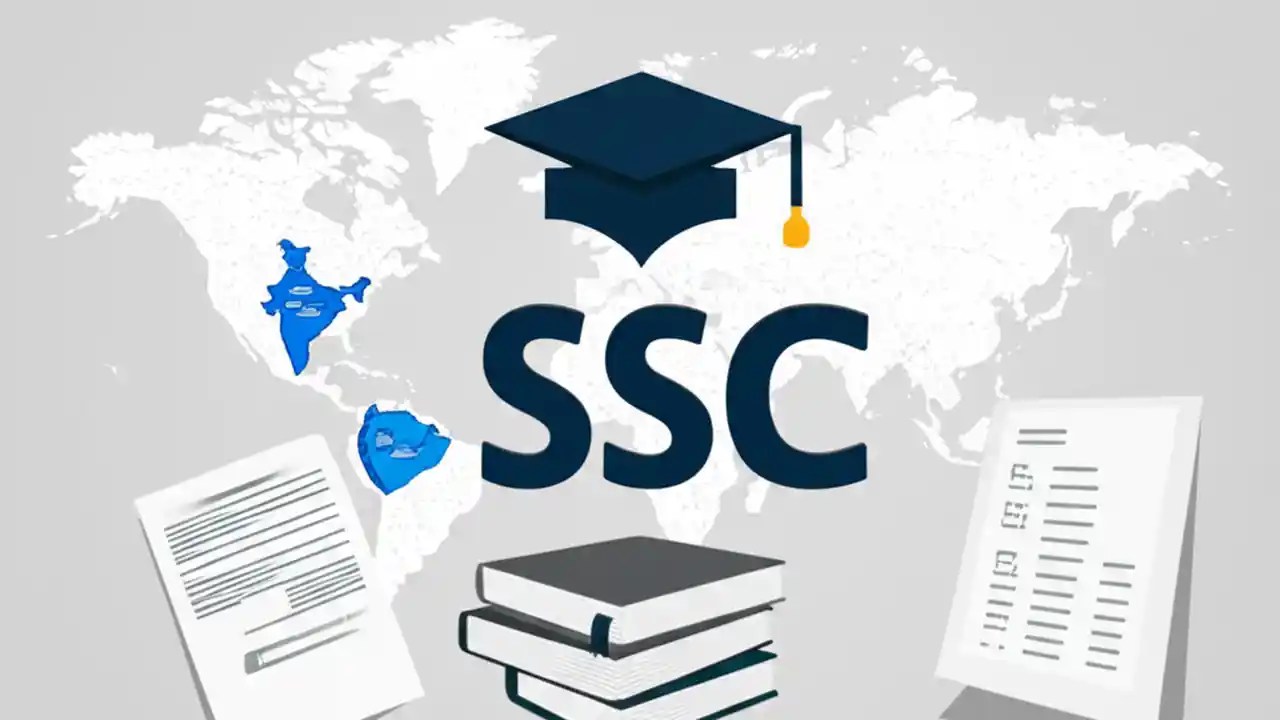 SSC