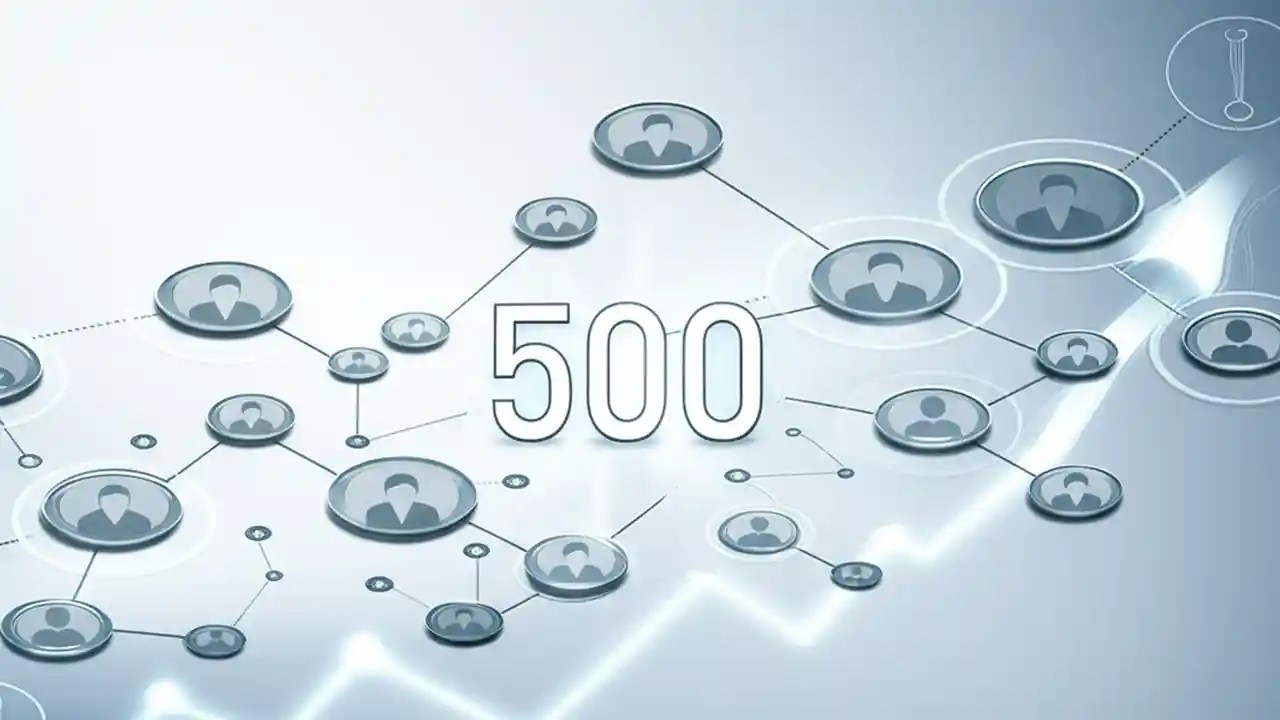 500