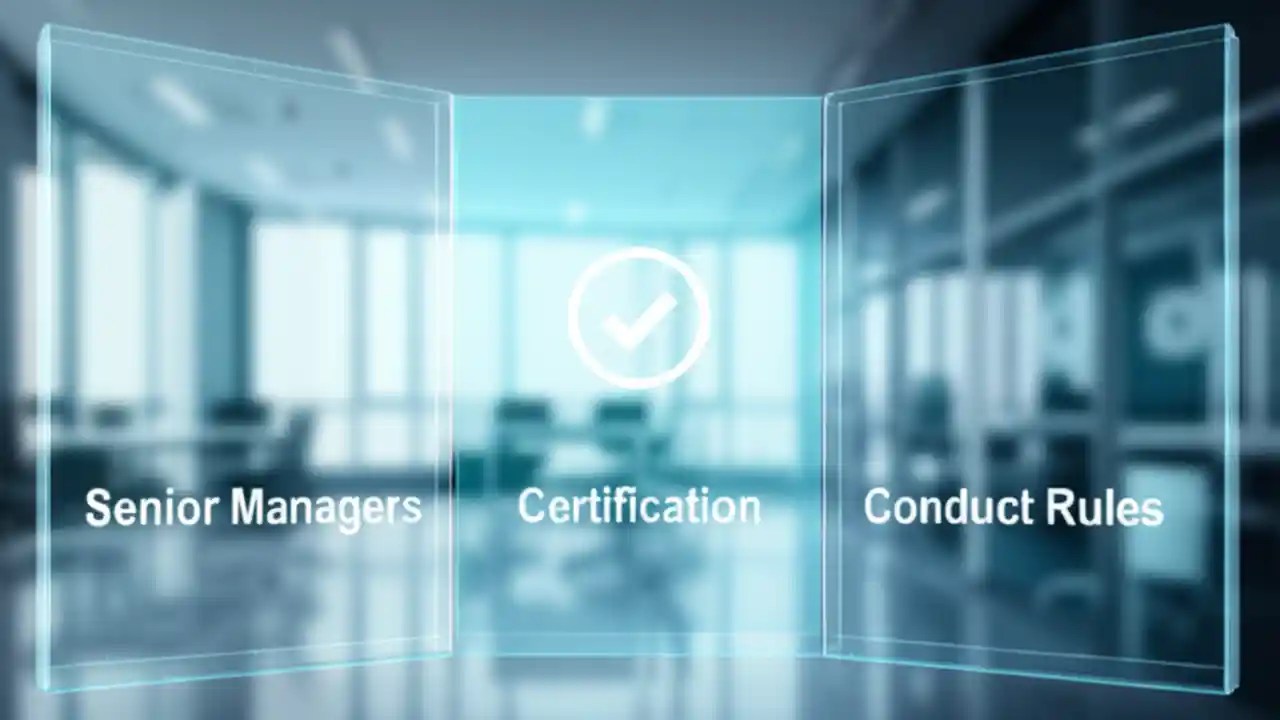 Senior Managers

Certification

Conduct Rules