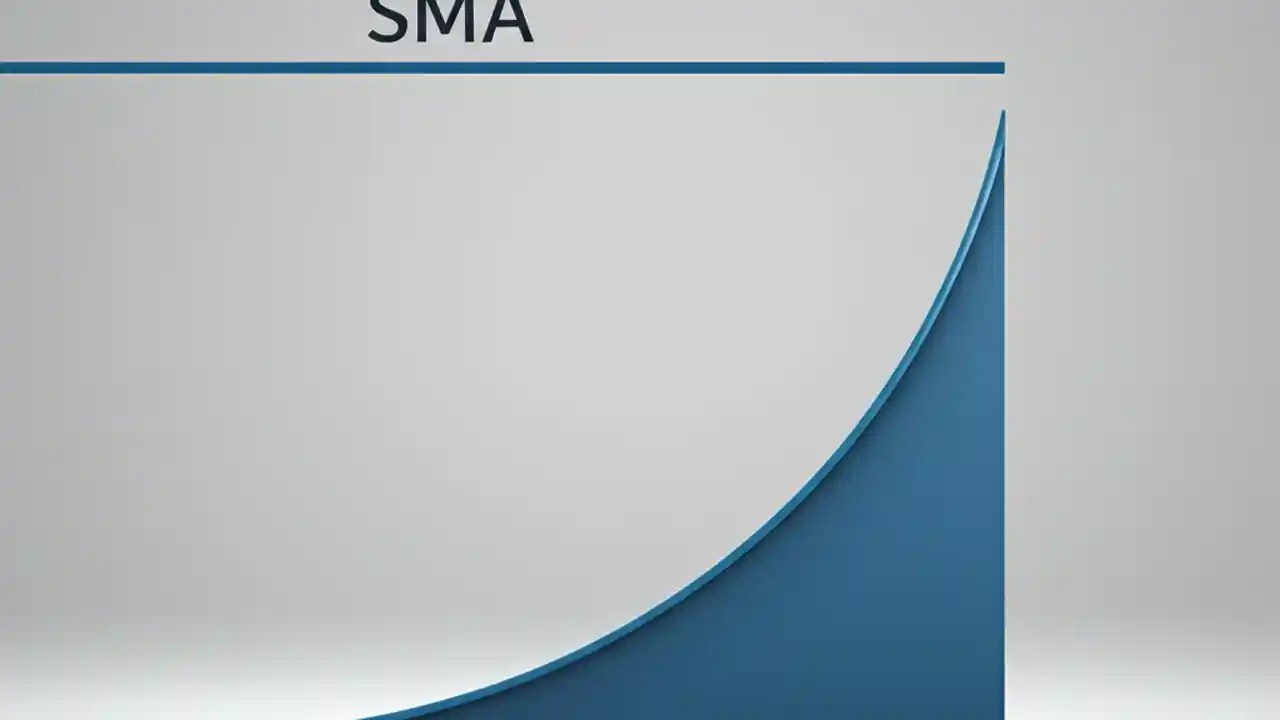 SMA