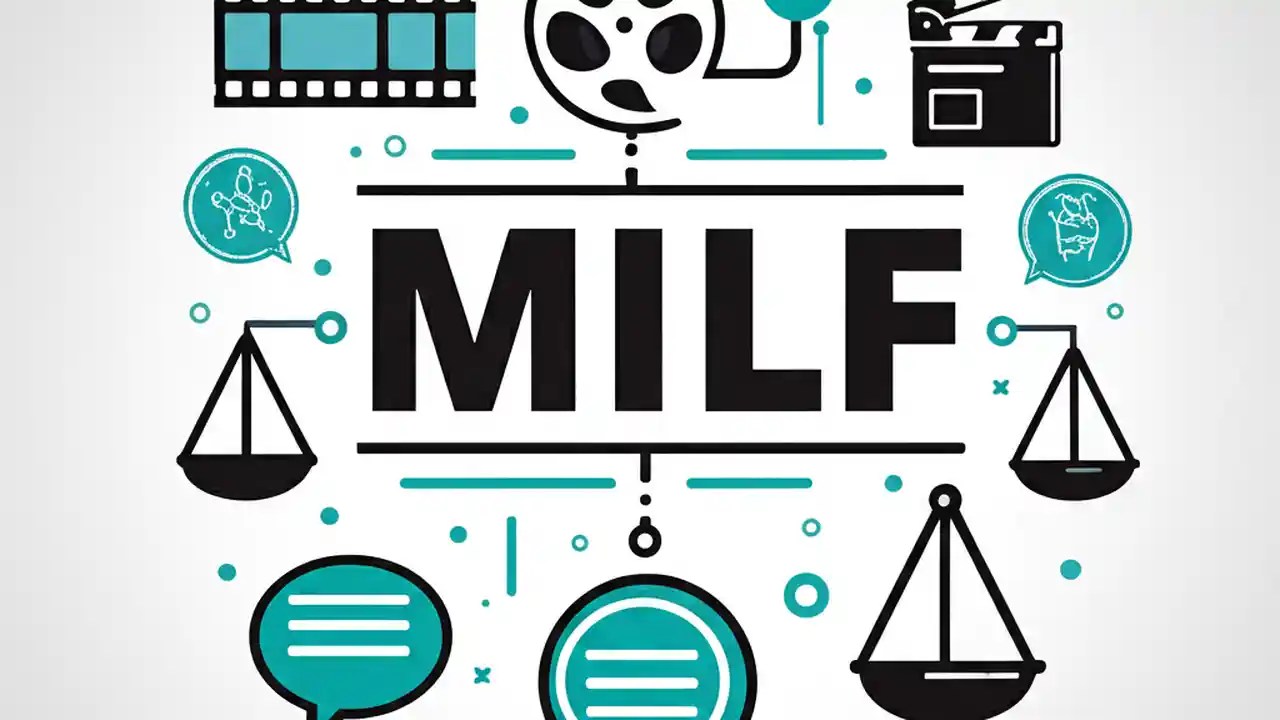 MILF