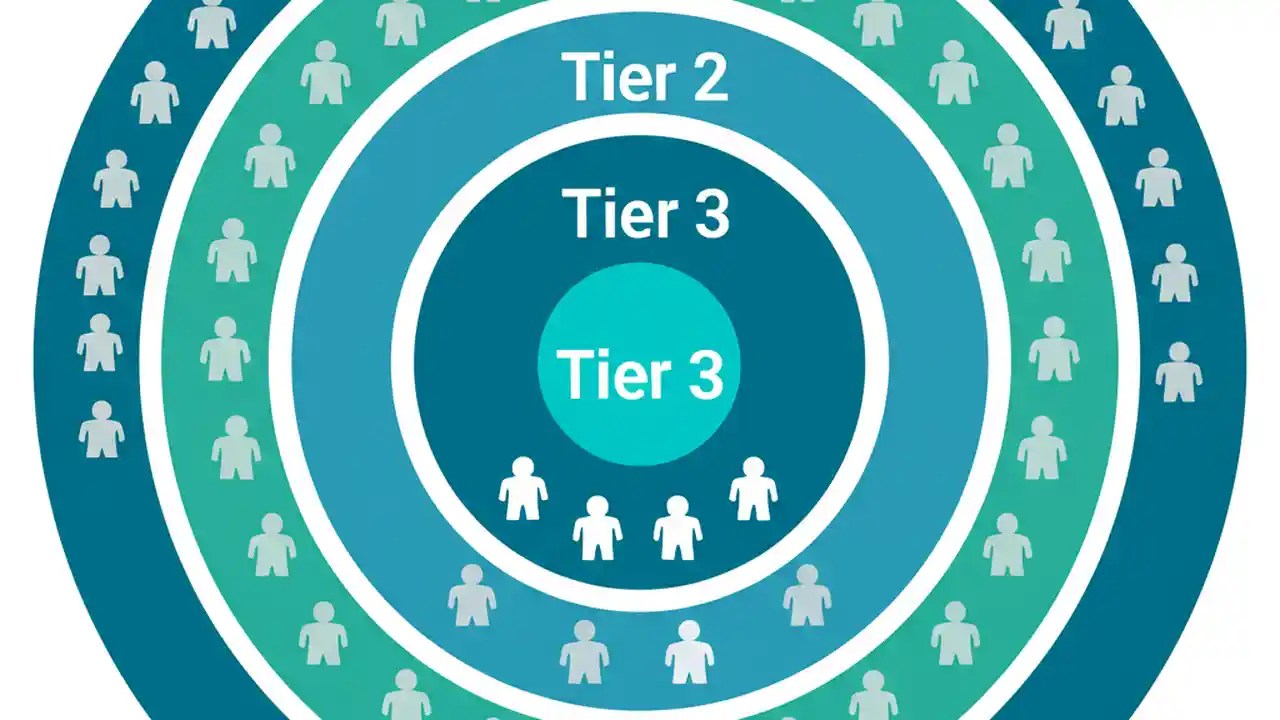 Tier 2

Tier 3

Tier 3