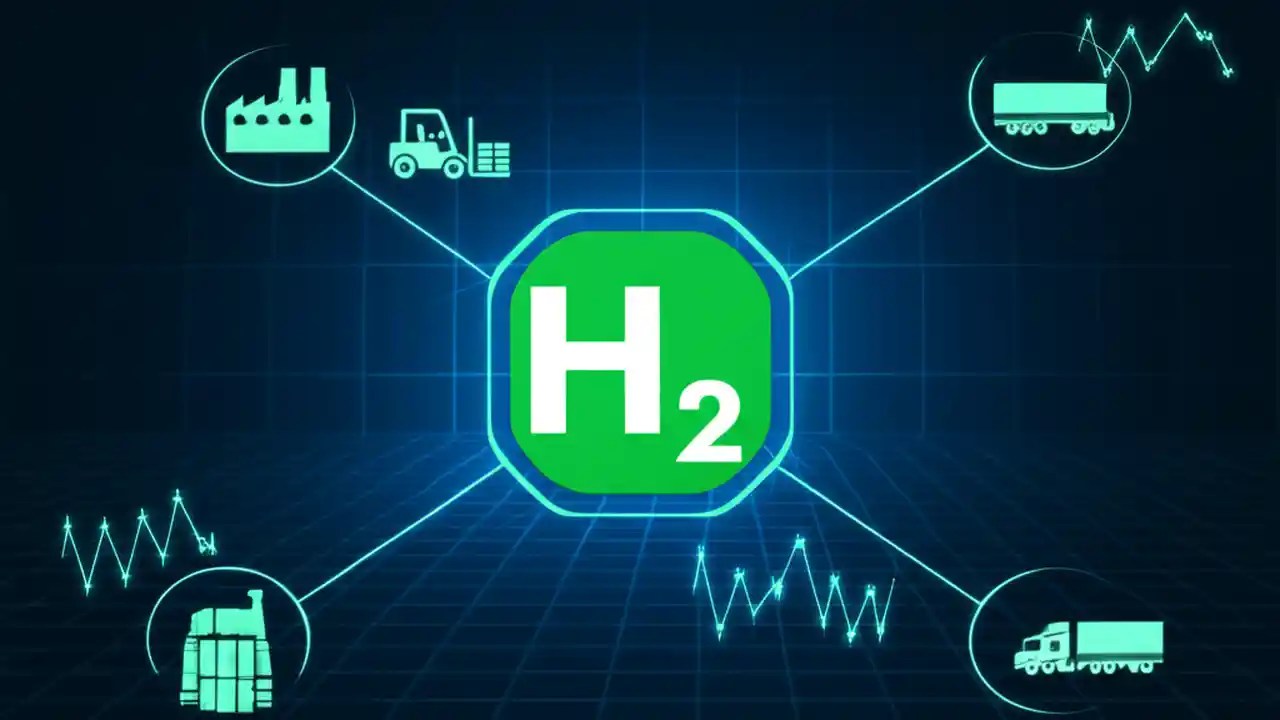 $H_2$