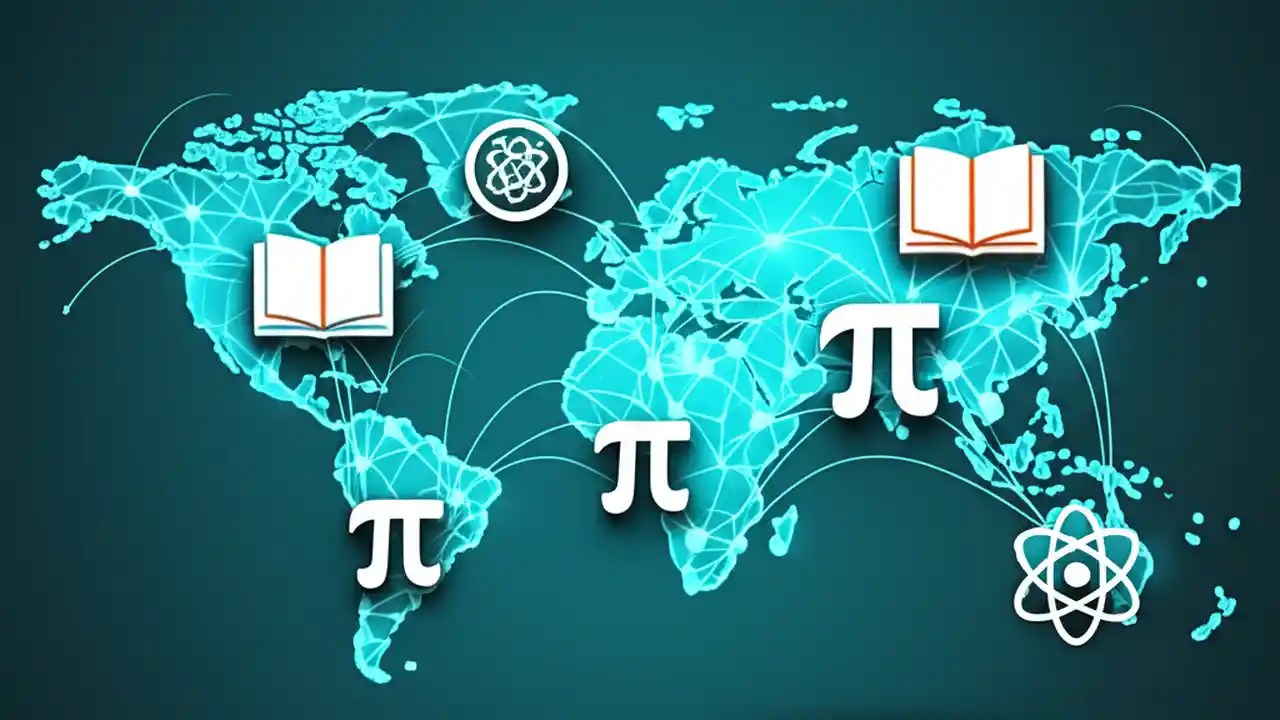 $\pi$

$\pi$

$\pi$