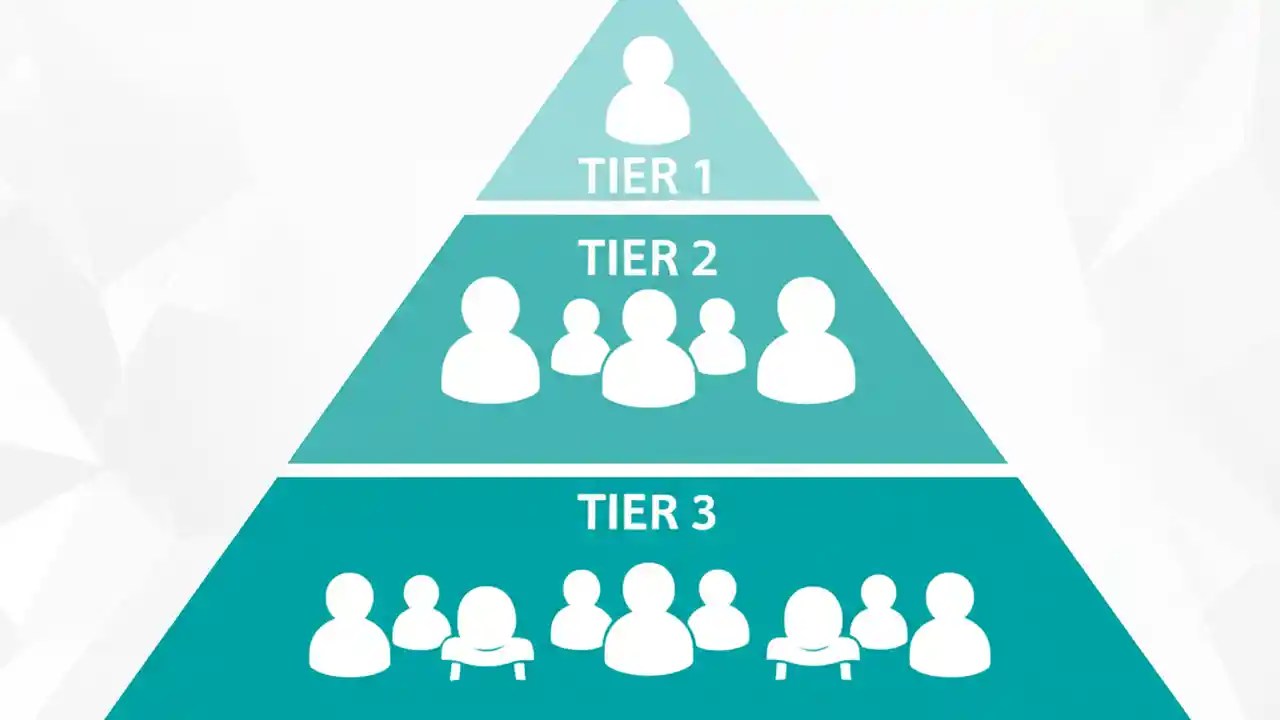 TIER 1

TIER 2

TIER 3